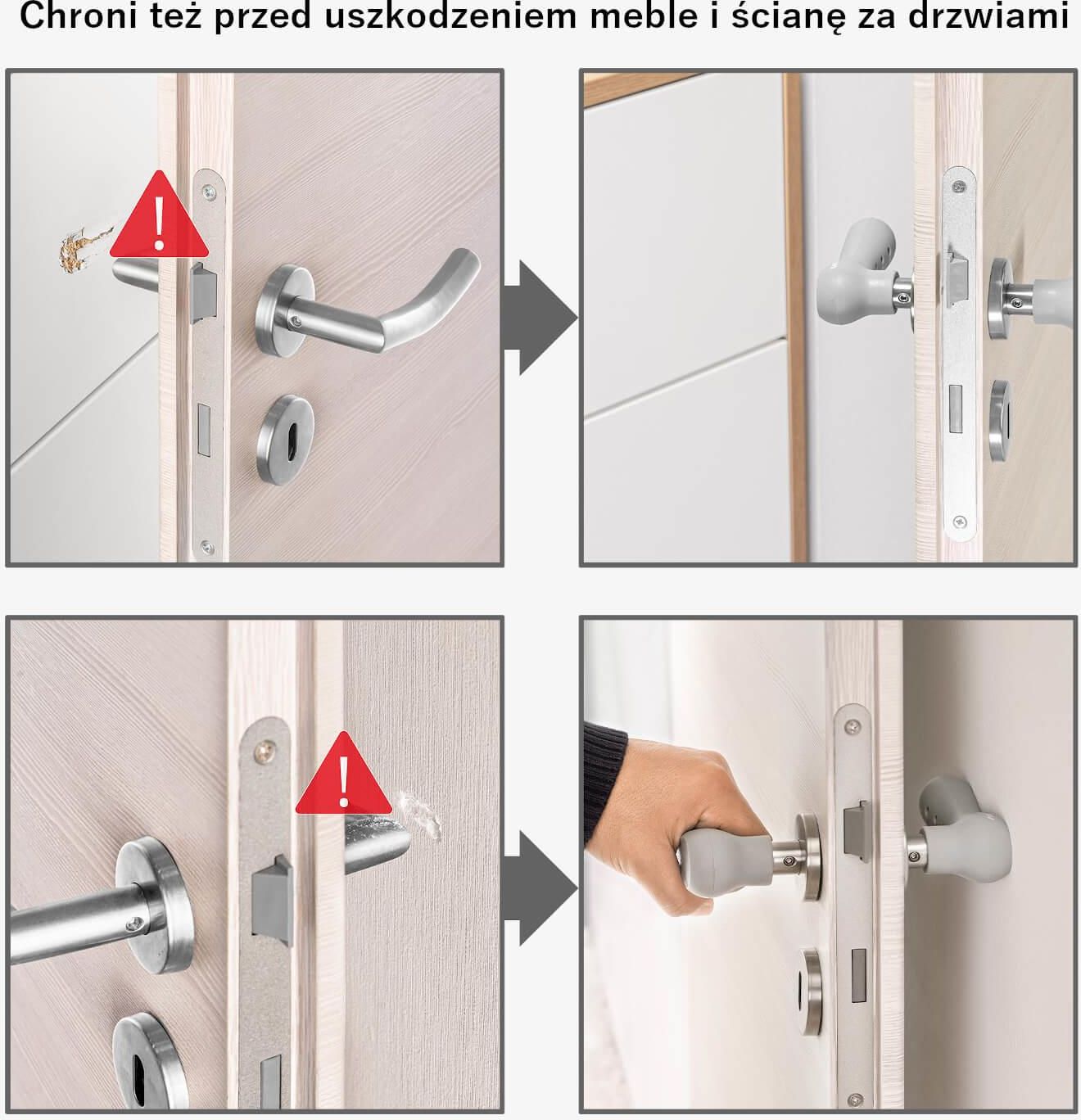 Chroni też przed uszkodzeniem meble i ścianę za drzwiami

!

!