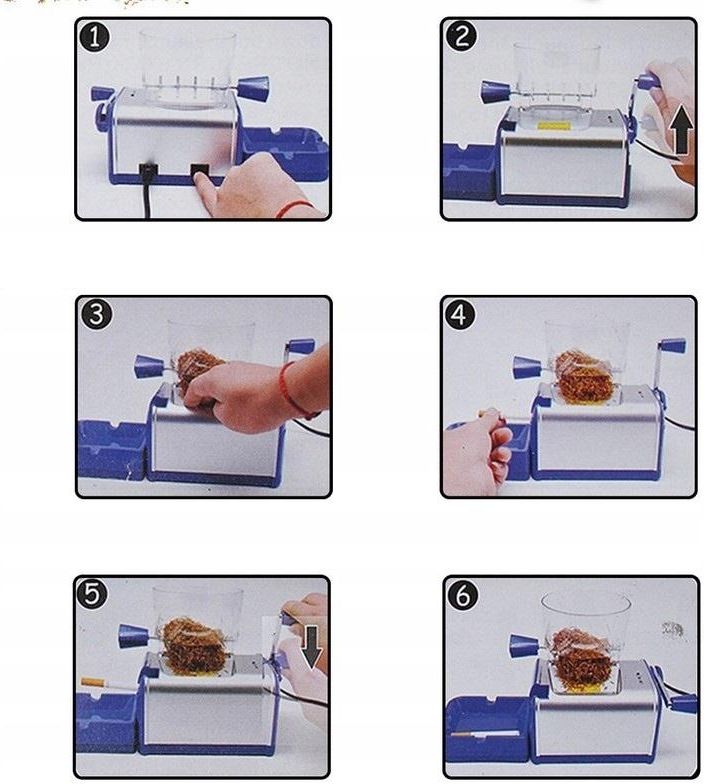 1

2

3

4

5

6