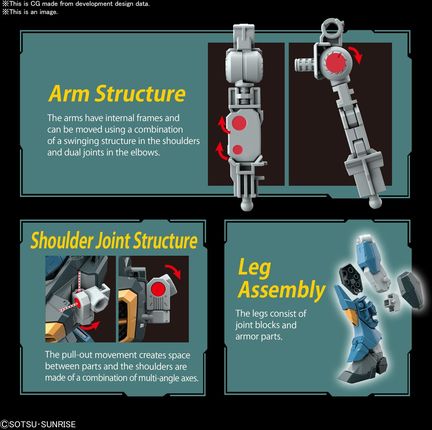 ※This is CG made from development design data.
※This is an image.

Arm Structure

The arms have internal frames and can be moved using a combination of a swinging structure in the shoulders and dual joints in the elbows.

Shoulder Joint Structure

The pull-out movement creates space between parts and the shoulders are made of a combination of multi-angle axes.

Leg Assembly

The legs consist of joint blocks and armor parts.

©SOTSU·SUNRISE