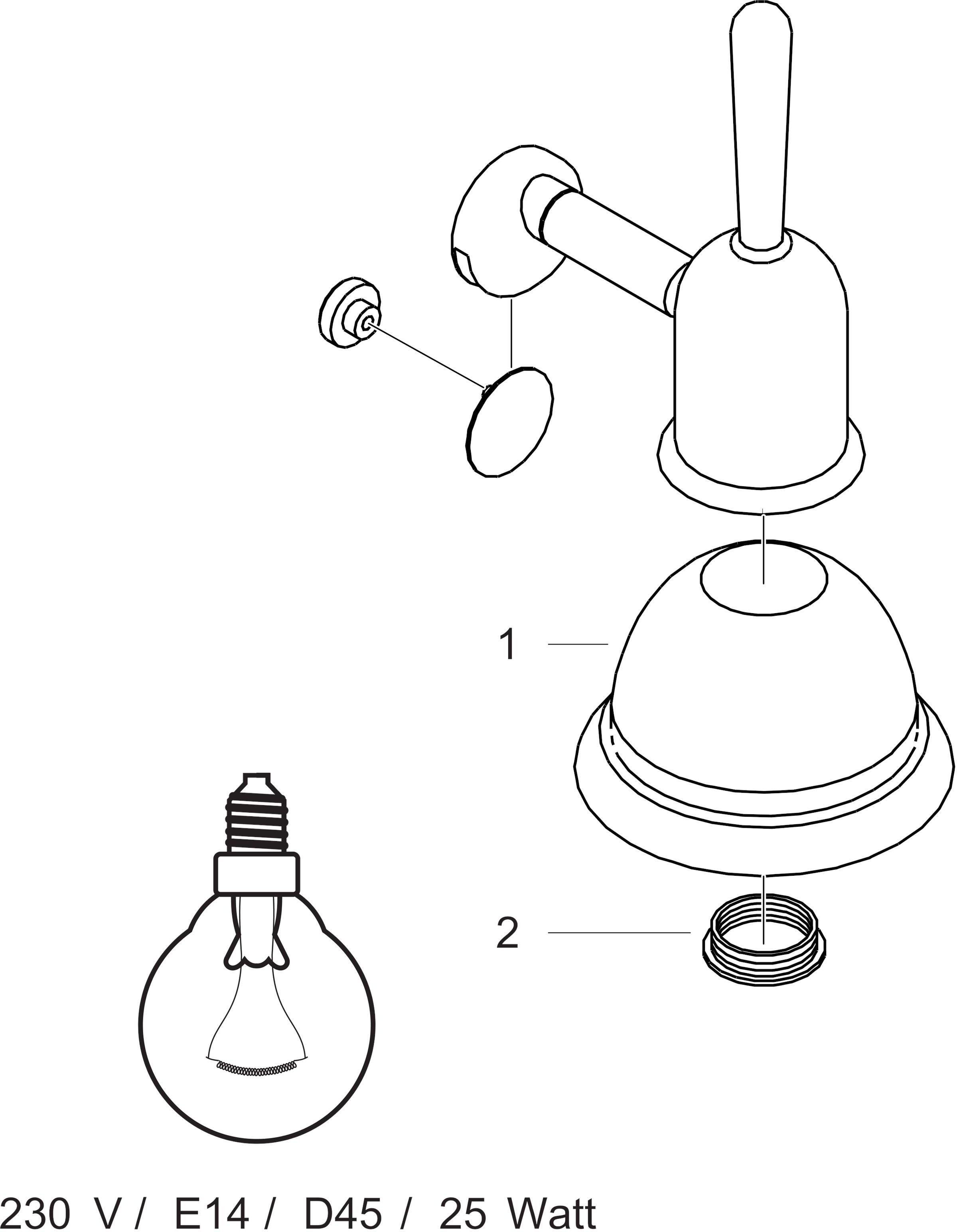 1

2

230 V / E14 / D45 / 25 Watt