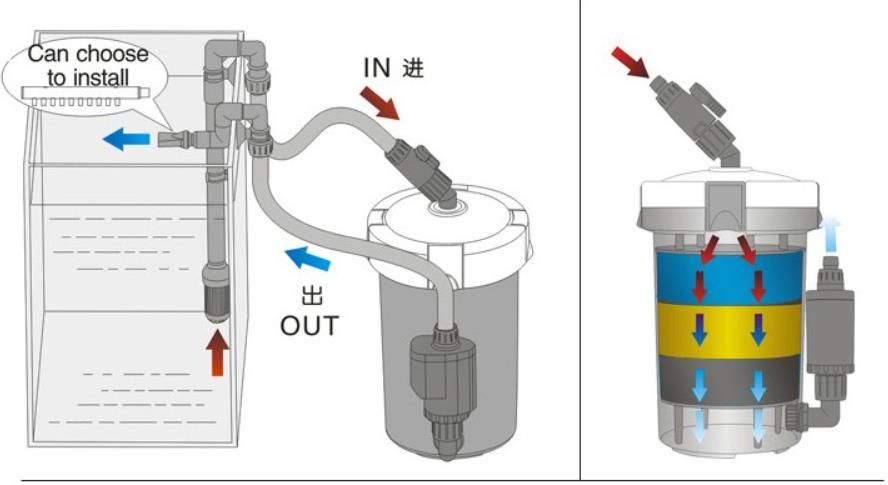 Can choose to install

IN 进

出
OUT