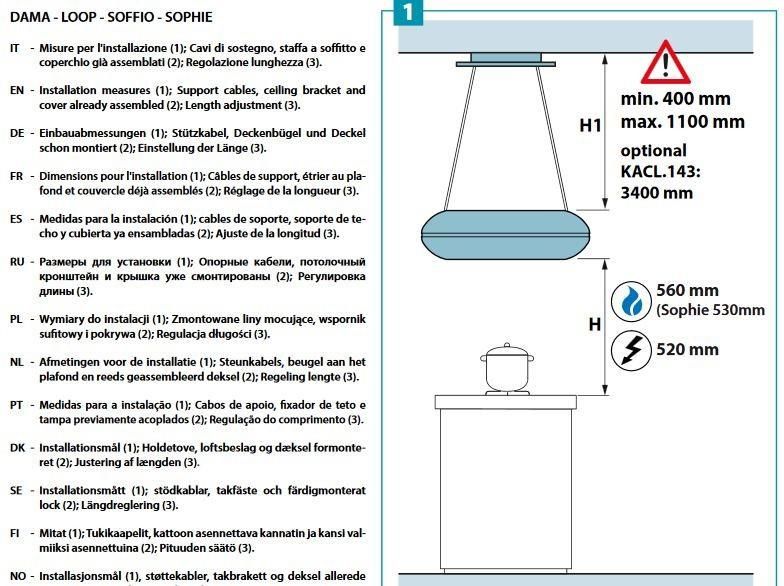 DAMA - LOOP - SOFFIO - SOPHIE

IT - Misure per l'installazione (1); Cavi di sostegno, staffa a soffitto e coperchio già assemblati (2); Regolazione lunghezza (3).

EN - Installation measures (1); Support cables, ceiling bracket and cover already assembled (2); Length adjustment (3).

DE - Einbauabmessungen (1); Stützkabel, Deckenbügel und Deckel schon montiert (2); Einstellung der Länge (3).

FR - Dimensions pour l'installation (1); Câbles de support, étrier au plafond et couvercle déjà assemblés (2); Réglage de la longueur (3).

ES - Medidas para la instalación (1); cables de soporte, soporte de techo y cubierta ya ensambladas (2); Ajuste de la longitud (3).

RU - Размеры для установки (1); Опорные кабели, потолочный кронштейн и крышка уже смонтированы (2); Регулировка длины (3).

PL - Wymiary do instalacji (1); Zmontowane liny mocujące, wspornik sufitowy i pokrywa (2); Regulacja długości (3).

NL - Afmetingen voor de installatie (1); Steunkabels, beugel aan het plafond en reeds geassembleerd deksel (2); Regeling lengte (3).

PT - Medidas para a instalação (1); Cabos de apoio, fixador de teto e tampa previamente acoplados (2); Regulação do comprimento (3).

DK - Installationsmål (1); Holdetove, loftsbeslag og dæksel formonteret (2); Justering af længden (3).

SE - Installationsmått (1); stödkablar, takfäste och färdigmonterat lock (2); Längdreglering (3).

FI - Mitat (1); Tukikaapelit, kattoon asennettava kannatin ja kansi valmiiksi asennettuina (2); Pituuden säätö (3).

NO - Installasjonsmål (1), støttekabler, takbrakett og deksel allerede

1

H1

min. 400 mm
max. 1100 mm
optional
KACL.143:
3400 mm

H

560 mm
(Sophie 530mm

520 mm