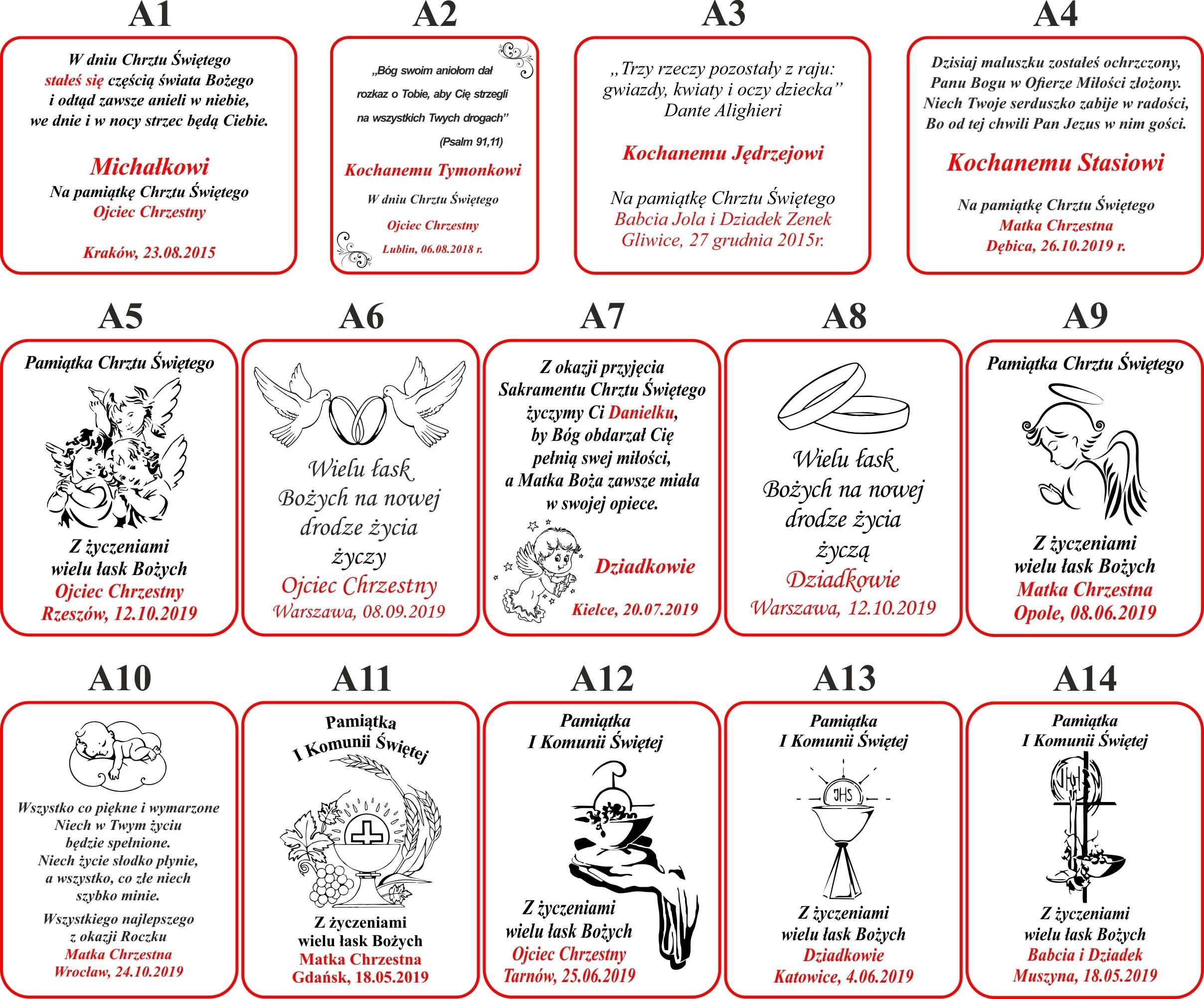 A1

W dniu Chrztu Świętego stałeś się częścią świata Bożego i odtąd zawsze anieli w niebie, we dnie i w nocy strzec będą Ciebie.

Michałkowi
Na pamiątkę Chrztu Świętego
Ojciec Chrzestny

Kraków, 23.08.2015

A2

„Bóg swoim aniołom dał rozkaz o Tobie, aby Cię strzegli na wszystkich Twych drogach"
(Psalm 91,11)

Kochanemu Tymonkowi
W dniu Chrztu Świętego
Ojciec Chrzestny
Lublin, 06.08.2018 r.

A3

„Trzy rzeczy pozostały z raju: gwiazdy, kwiaty i oczy dziecka"
Dante Alighieri

Kochanemu Jędrzejowi

Na pamiątkę Chrztu Świętego
Babcia Jola i Dziadek Zenek
Gliwice, 27 grudnia 2015r.

A4

Dzisiaj maluszku zostałeś ochrzczony, Panu Bogu w Ofierze Miłości złożony. Niech Twoje serduszko zabije w radości, Bo od tej chwili Pan Jezus w nim gości.

Kochanemu Stasiowi

Na pamiątkę Chrztu Świętego
Matka Chrzestna
Dębica, 26.10.2019 r.

A5

Pamiątka Chrztu Świętego

Z życzeniami wielu łask Bożych
Ojciec Chrzestny
Rzeszów, 12.10.2019

A6

Wielu łask Bożych na nowej drodze życia życzy
Ojciec Chrzestny
Warszawa, 08.09.2019

A7

Z okazji przyjęcia Sakramentu Chrztu Świętego życzymy Ci Danielku, by Bóg obdarzał Cię pełnią swej miłości, a Matka Boża zawsze miała w swojej opiece.

Dziadkowie

Kielce, 20.07.2019

A8

Wielu łask Bożych na nowej drodze życia życzą
Dziadkowie
Warszawa, 12.10.2019

A9

Pamiątka Chrztu Świętego

Z życzeniami wielu łask Bożych
Matka Chrzestna
Opole, 08.06.2019

A10

Wszystko co piękne i wymarzone Niech w Twym życiu będzie spełnione. Niech życie słodko płynie, a wszystko, co złe niech szybko minie.

Wszystkiego najlepszego z okazji Roczku
Matka Chrzestna
Wrocław, 24.10.2019

A11

Pamiątka
I Komunii Świętej

Z życzeniami wielu łask Bożych
Matka Chrzestna
Gdańsk, 18.05.2019

A12

Pamiątka
I Komunii Świętej

Z życzeniami wielu łask Bożych
Ojciec Chrzestny
Tarnów, 25.06.2019

A13

Pamiątka
I Komunii Świętej

JHS

Z życzeniami wielu łask Bożych
Dziadkowie
Katowice, 4.06.2019

A14

Pamiątka
I Komunii Świętej

JHS

Z życzeniami wielu łask Bożych
Babcia i Dziadek
Muszyna, 18.05.2019