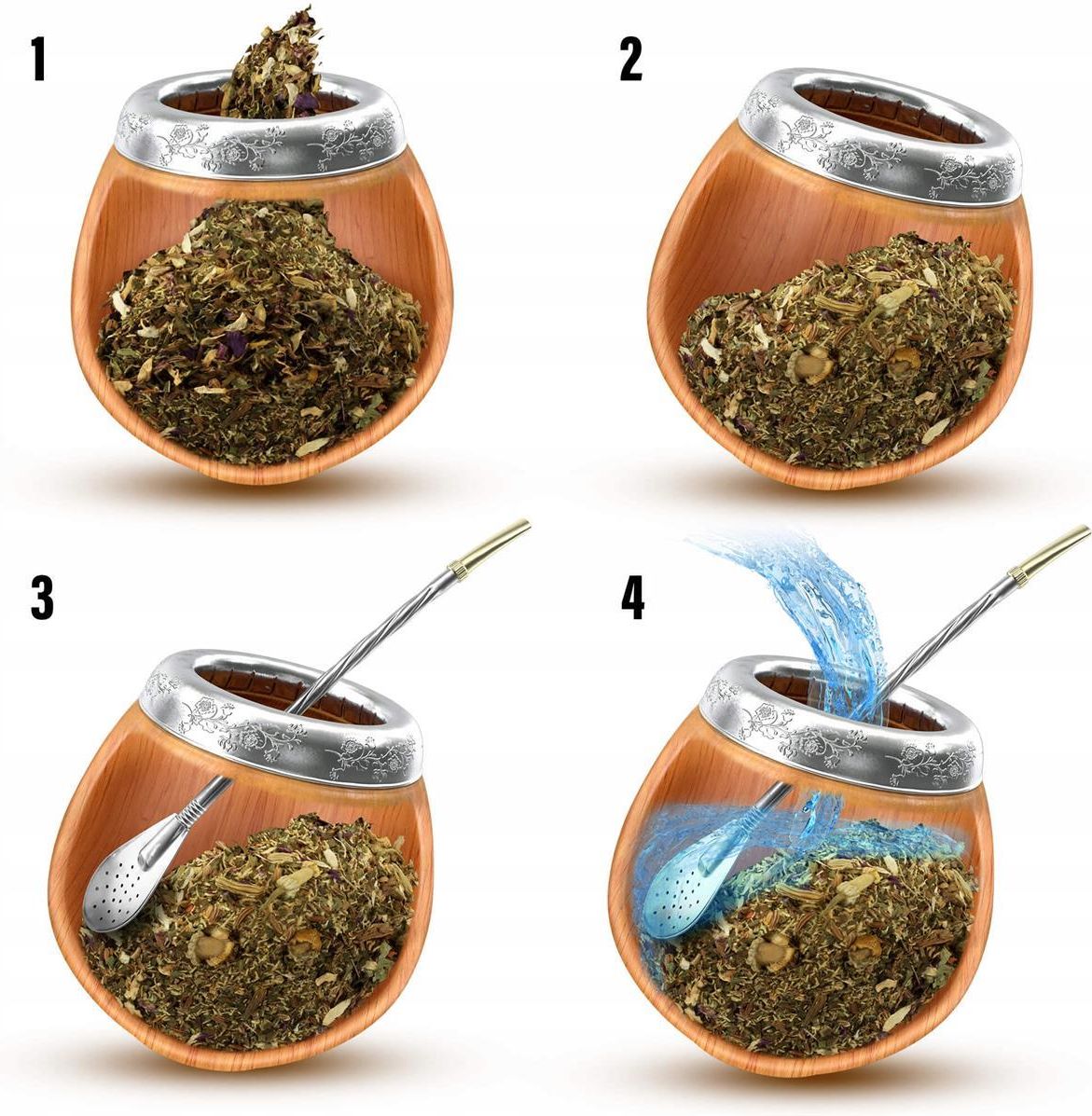 1

2

3

4