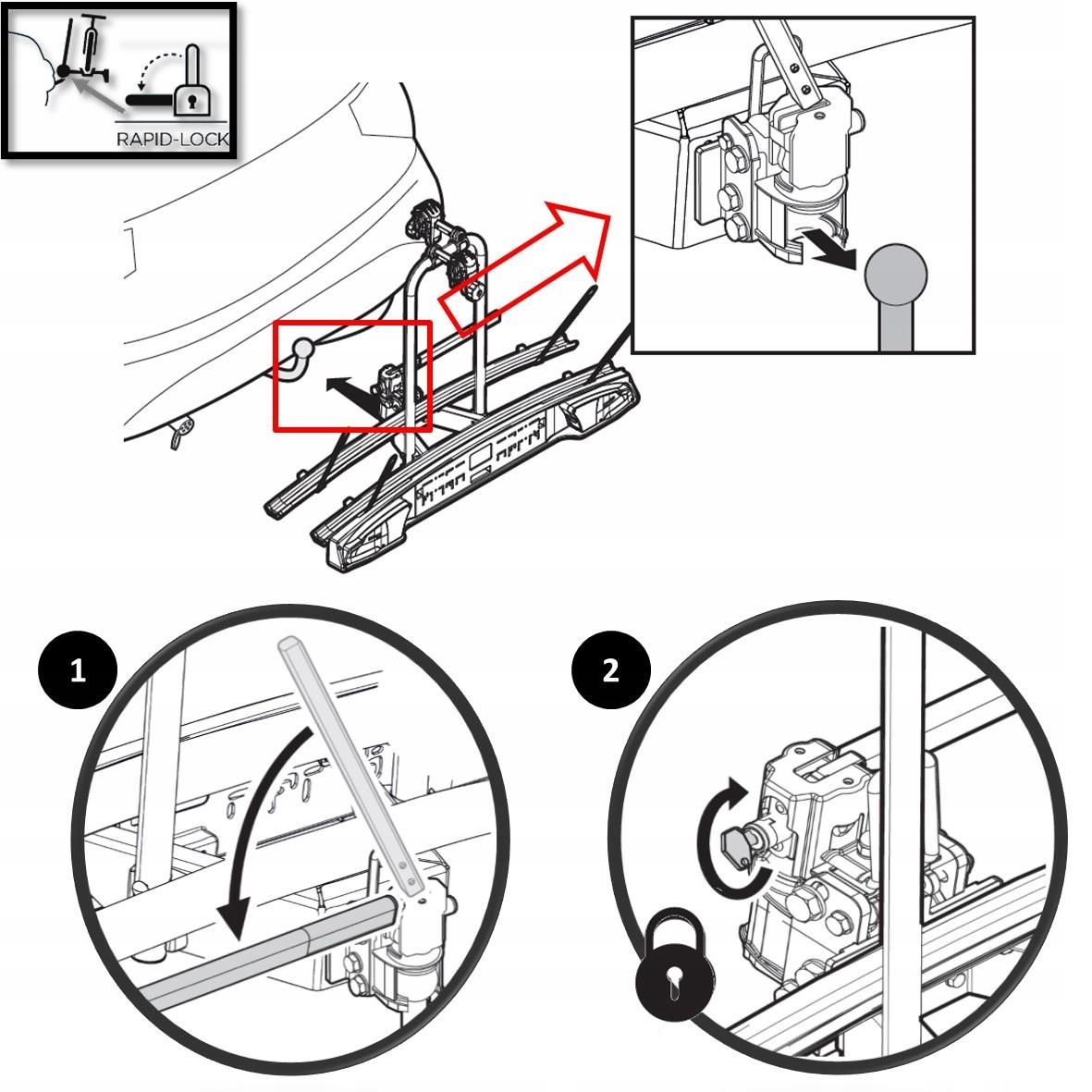 RAPID-LOCK

1

2