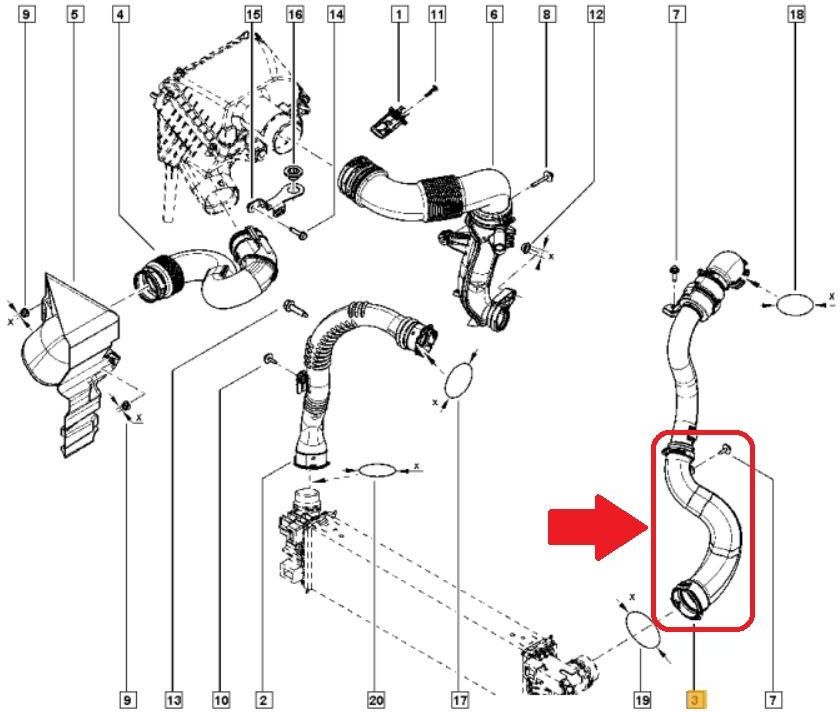 9 5 4 15 16 14 1 11 6 8 12 7 18

x
x
x
x
x
x
x
x

9 13 10 2 20 17 19 3 7