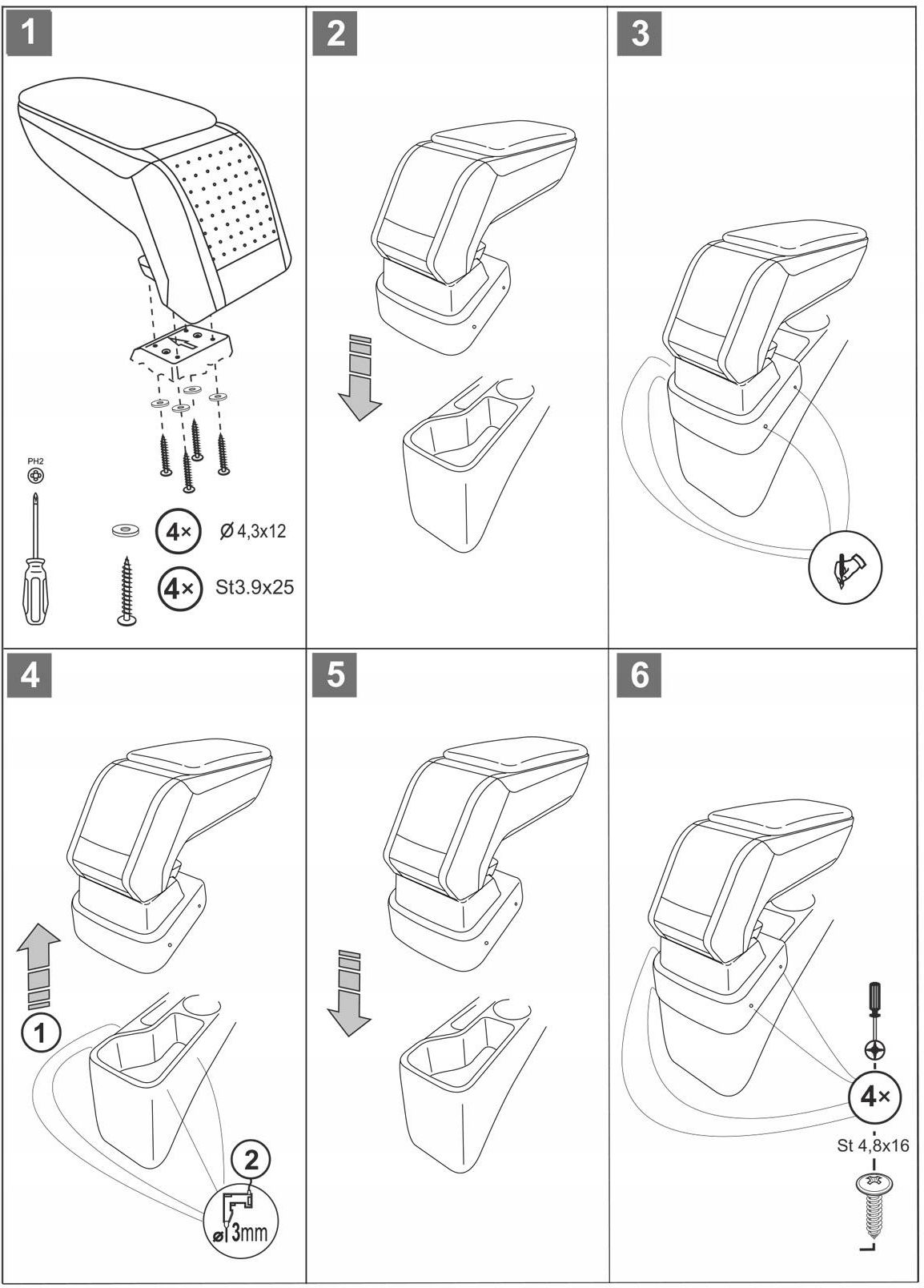 1

PH2

4×

Ø 4,3x12

4×

St3.9x25

2

3

4

1

2

ø 3mm

5

6

4×

St 4,8x16