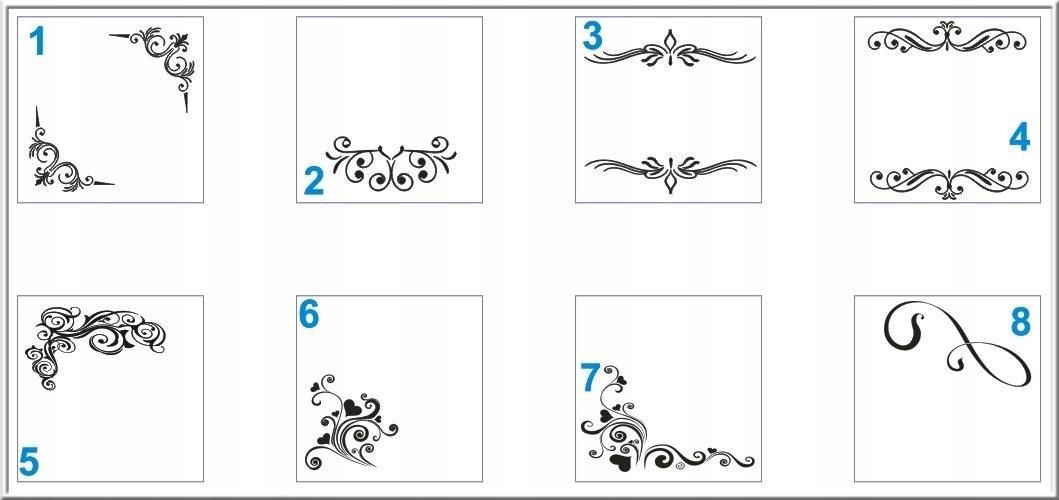 1
2
3
4
5
6
7
8