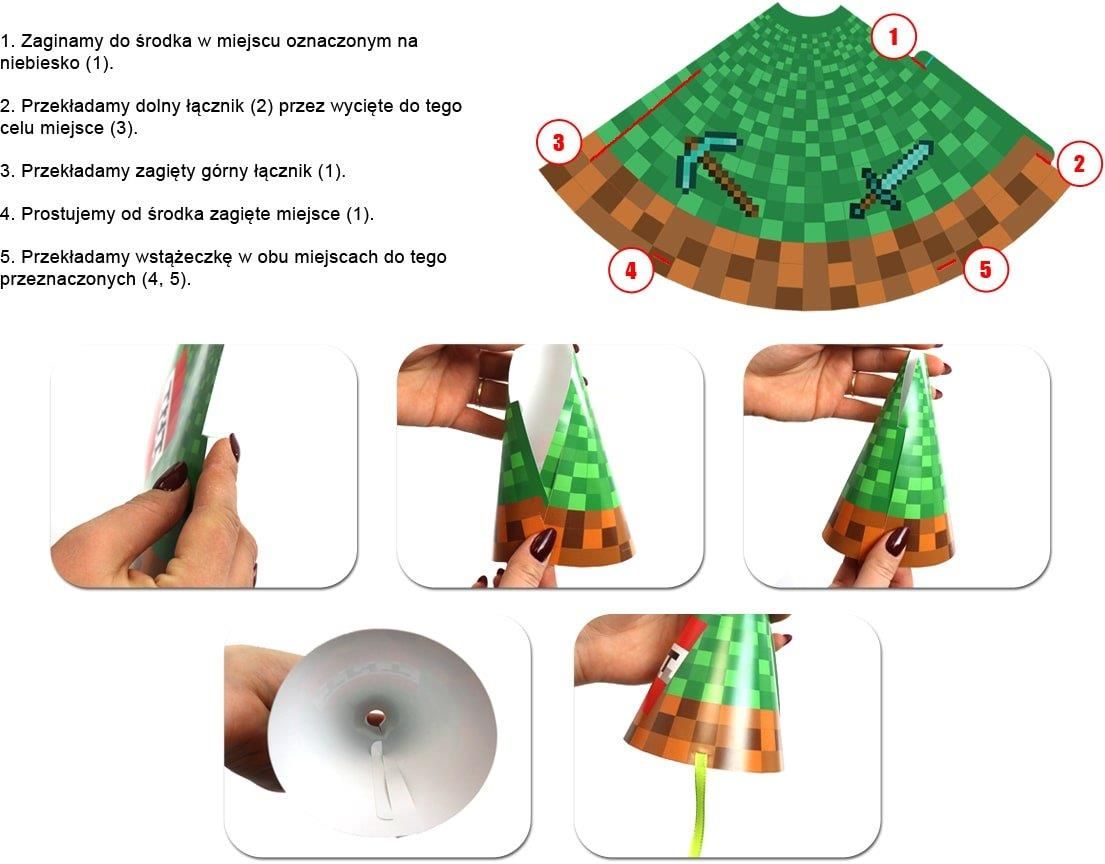 1. Zaginamy do środka w miejscu oznaczonym na niebiesko (1).

2. Przekładamy dolny łącznik (2) przez wycięte do tego celu miejsce (3).

3. Przekładamy zagięty górny łącznik (1).

4. Prostujemy od środka zagięte miejsce (1).

5. Przekładamy wstążeczkę w obu miejscach do tego przeznaczonych (4, 5).

1

2

3

4

5