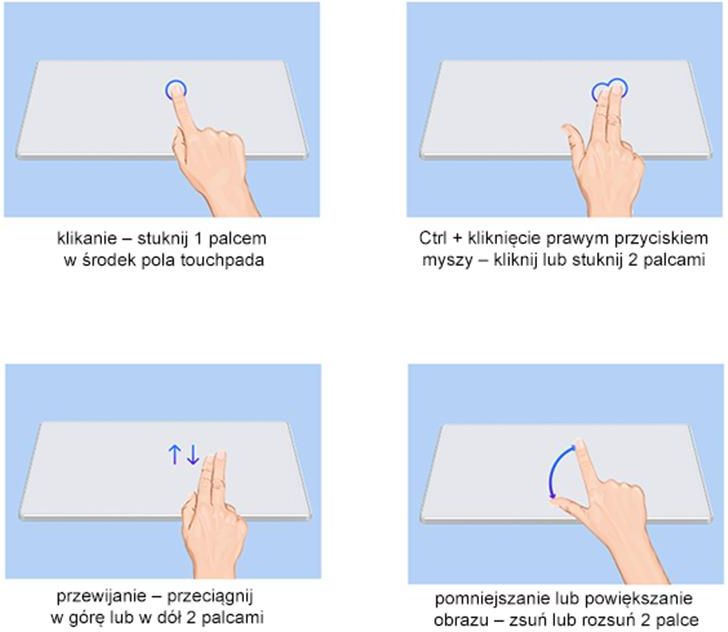 klikanie – stuknij 1 palcem
w środek pola touchpada

Ctrl + kliknięcie prawym przyciskiem
myszy – kliknij lub stuknij 2 palcami

przewijanie – przeciągnij
w górę lub w dół 2 palcami

pomniejszanie lub powiększanie
obrazu – zsuń lub rozsuń 2 palce