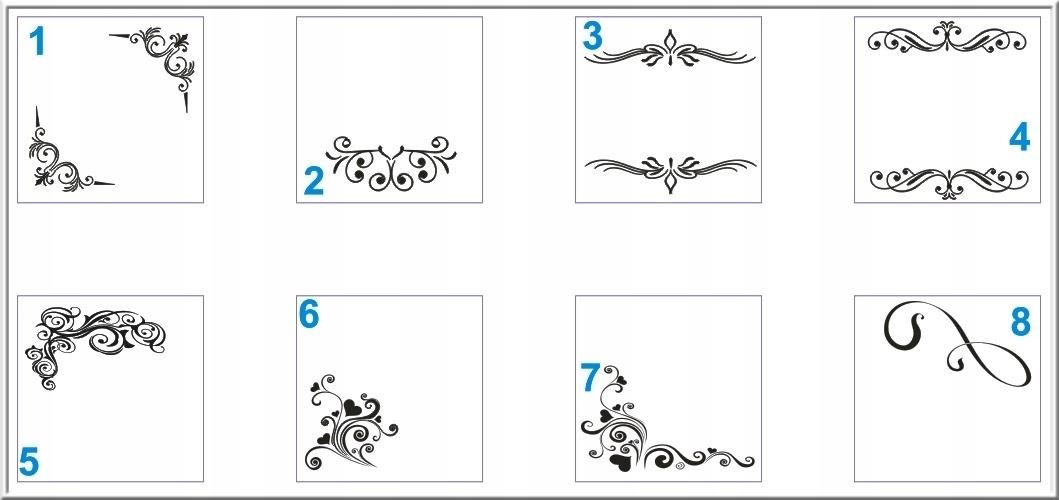 1
2
3
4
5
6
7
8