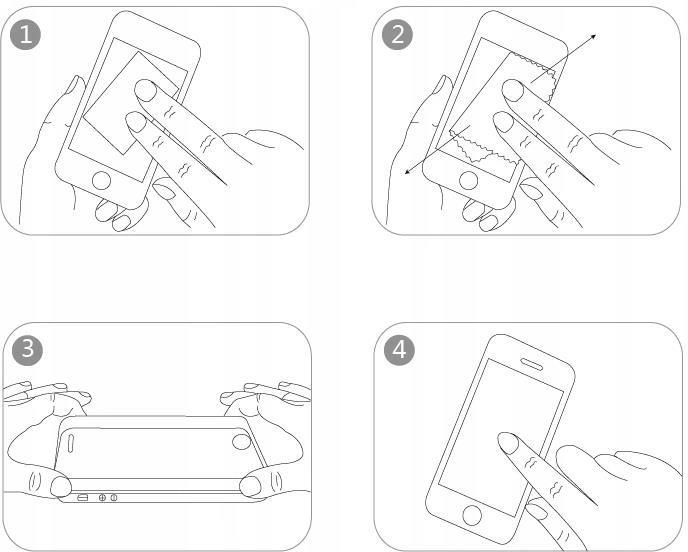 1

2

3

4