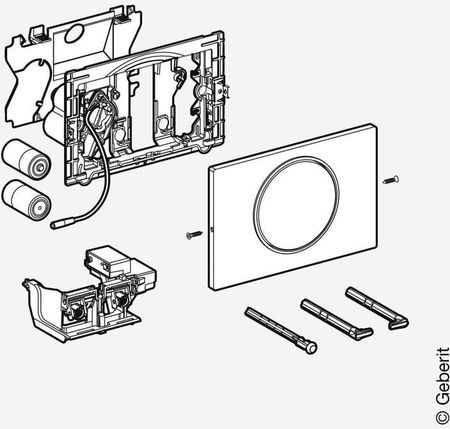 © Geberit