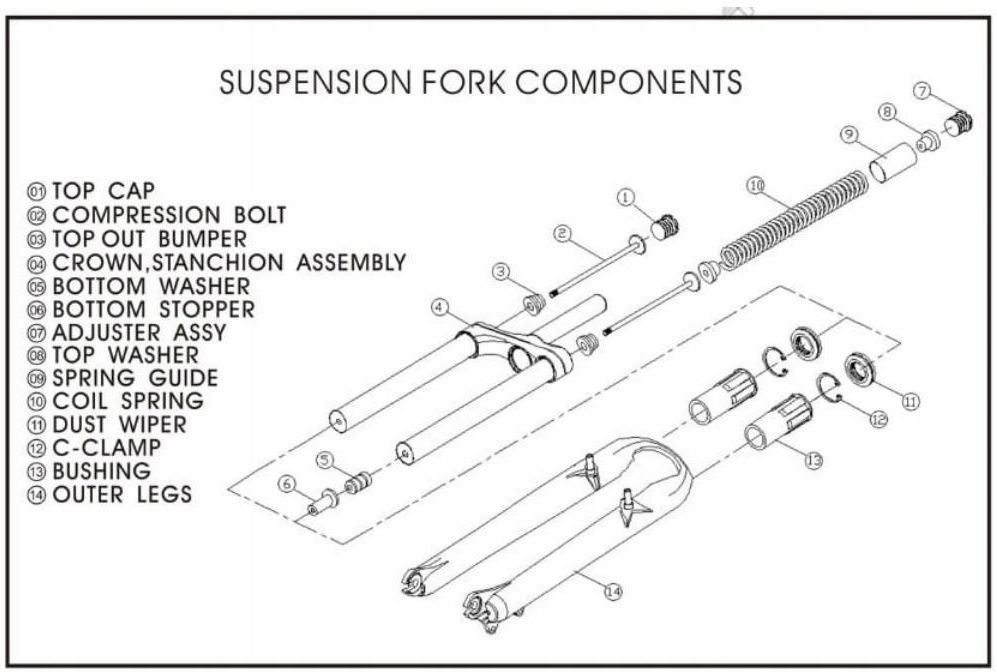 SUSPENSION FORK COMPONENTS

01 TOP CAP
02 COMPRESSION BOLT
03 TOP OUT BUMPER
04 CROWN,STANCHION ASSEMBLY
05 BOTTOM WASHER
06 BOTTOM STOPPER
07 ADJUSTER ASSY
08 TOP WASHER
09 SPRING GUIDE
10 COIL SPRING
11 DUST WIPER
12 C-CLAMP
13 BUSHING
14 OUTER LEGS

7
8
9
10
1
2
3
4
11
12
13
5
6
14