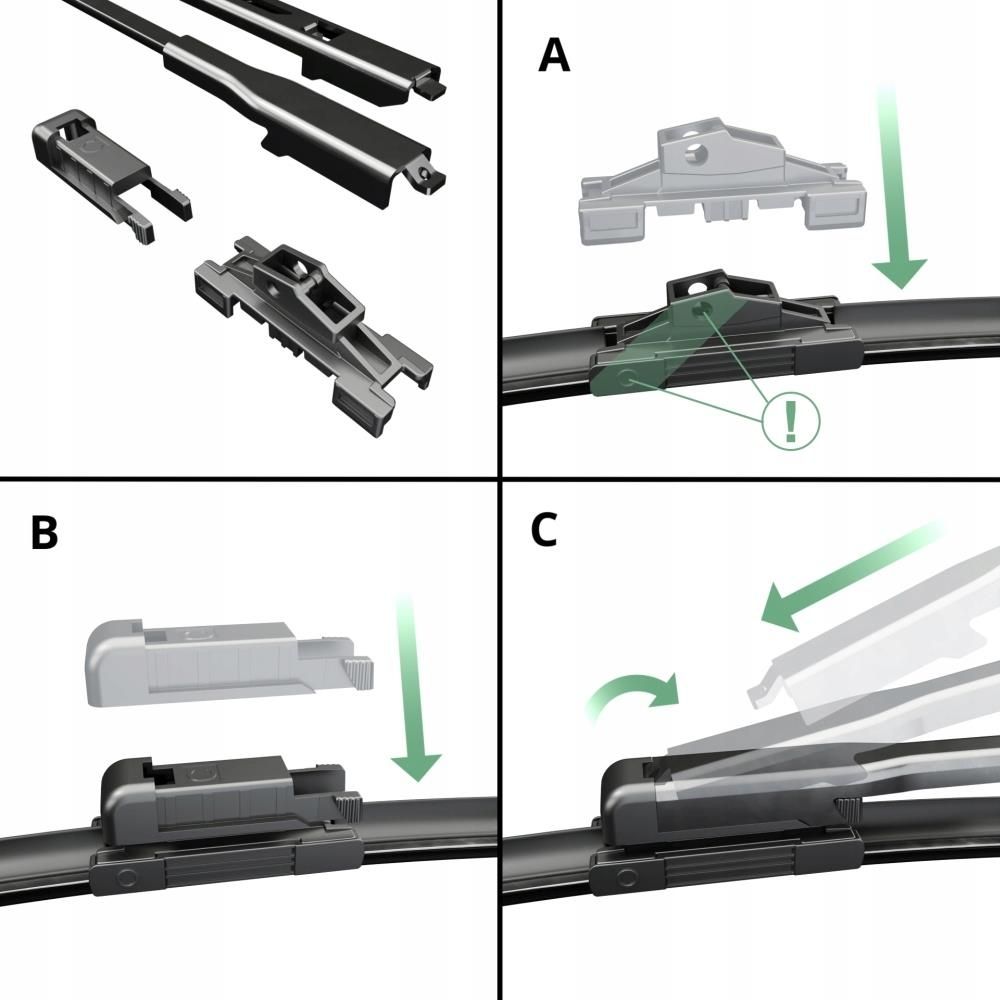 A

!

B

C