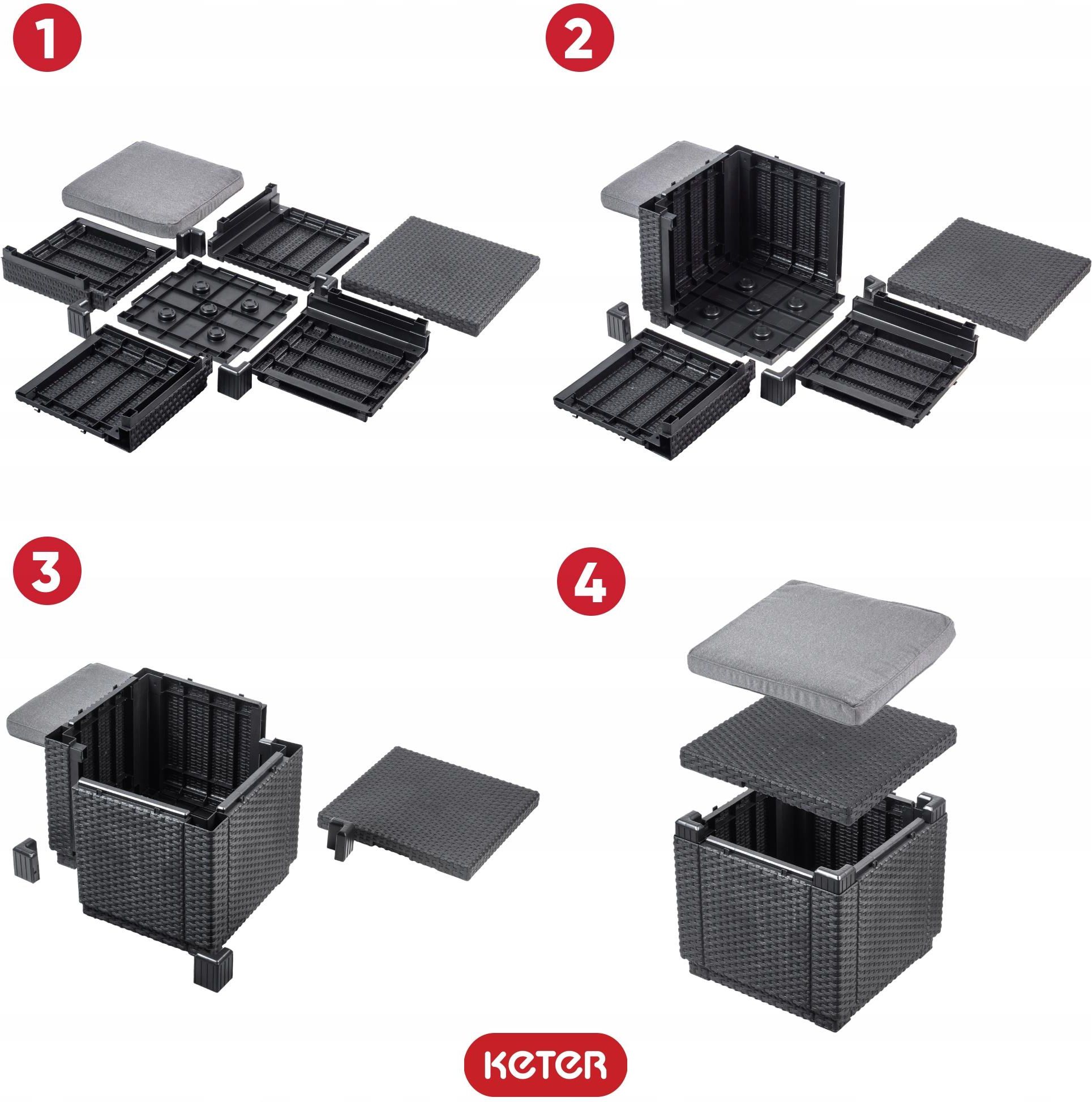 1

2

3

4

KETER