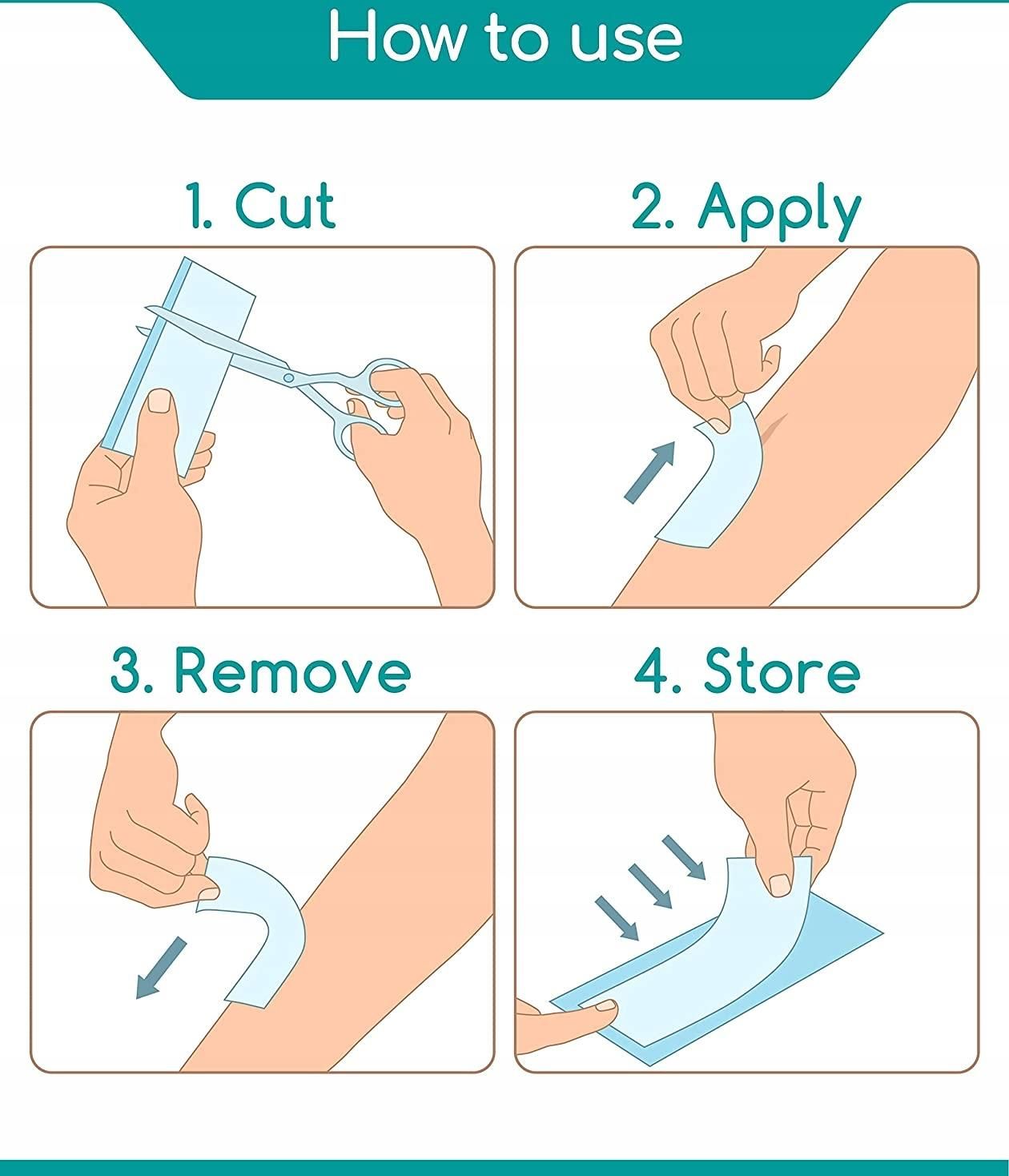 How to use

1. Cut

2. Apply

3. Remove

4. Store