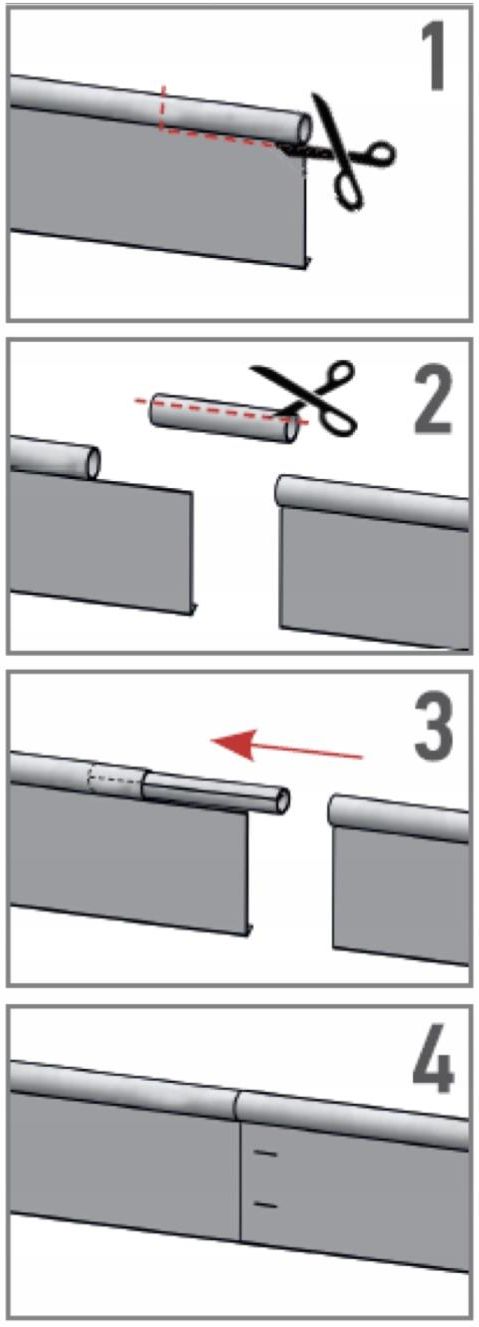 1

2

3

4