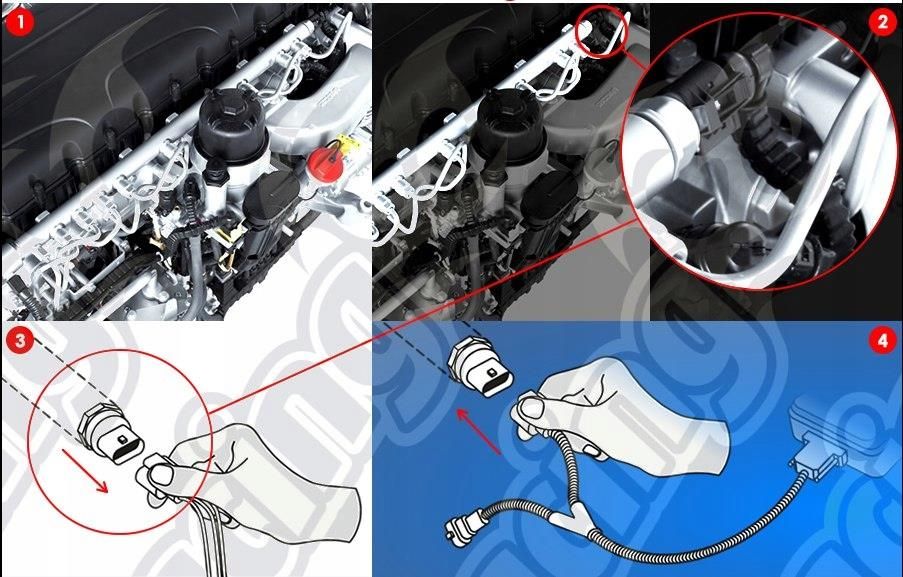 1
2
3
4