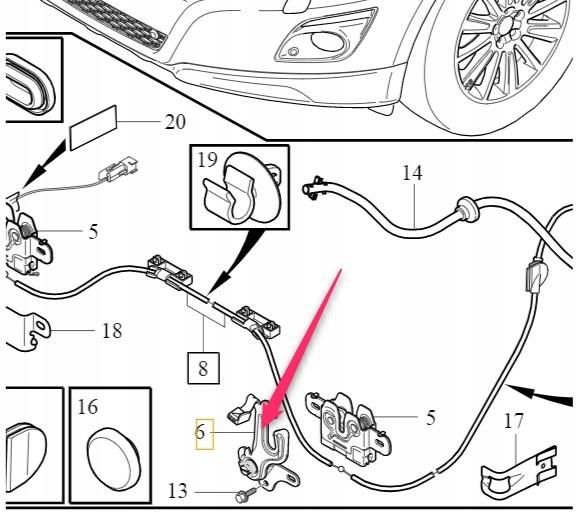 20
19
14
5
18
8
16
6
5
17
13