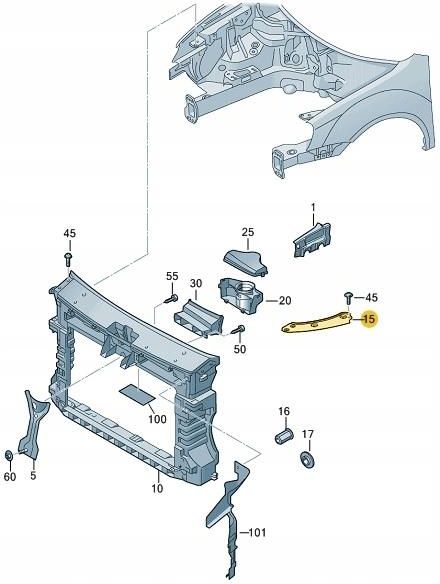 1
25
45
55
30
20
45
15
50
100
16
17
60
5
10
101