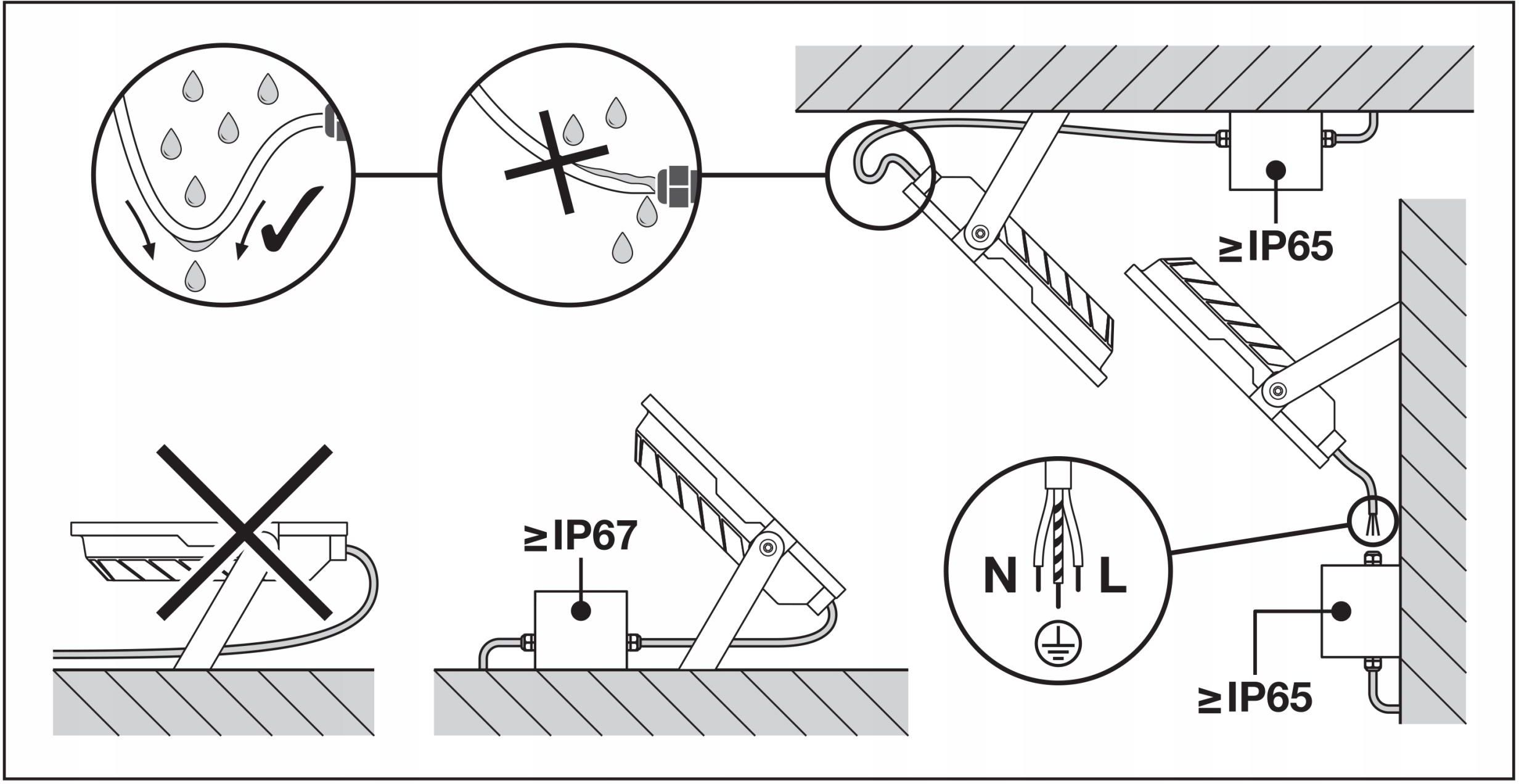 ≥IP65

≥IP67

N

L

≥IP65