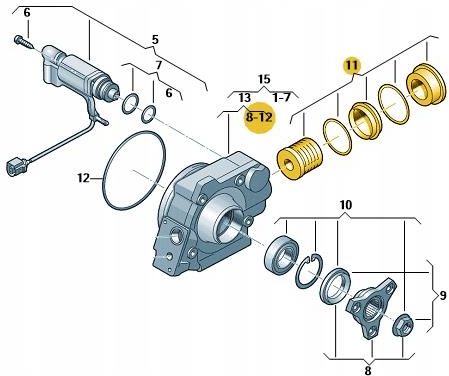 6
5
7
6
15
13
1-7
8-12
11
12
10
9
8