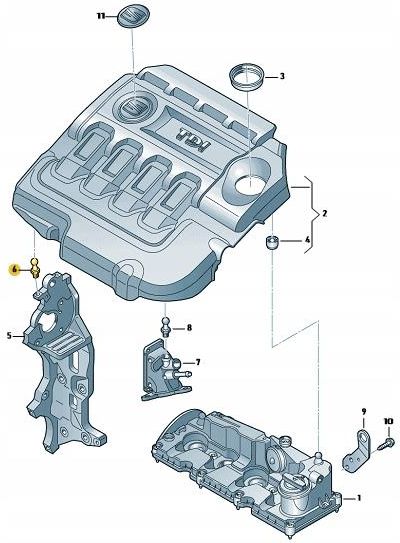 11
3
TDI
2
4
6
5
8
7
9
10
1