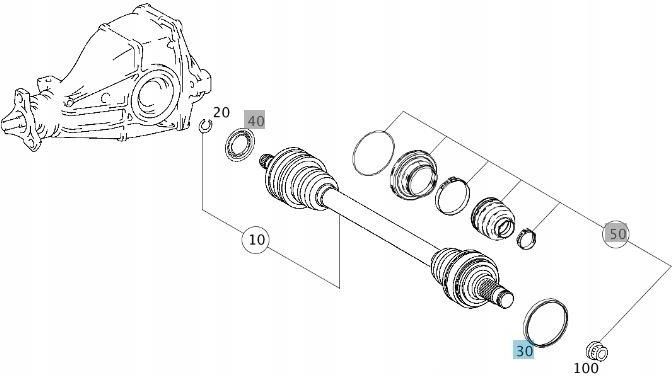 20
40
10
50
30
100