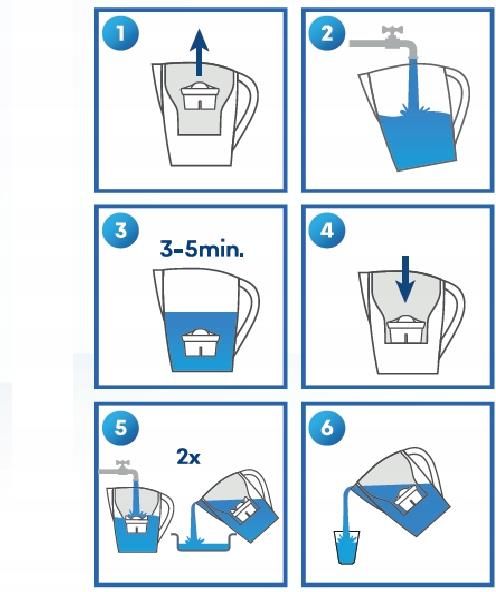 1

2

3

3-5min.

4

5

2x

6