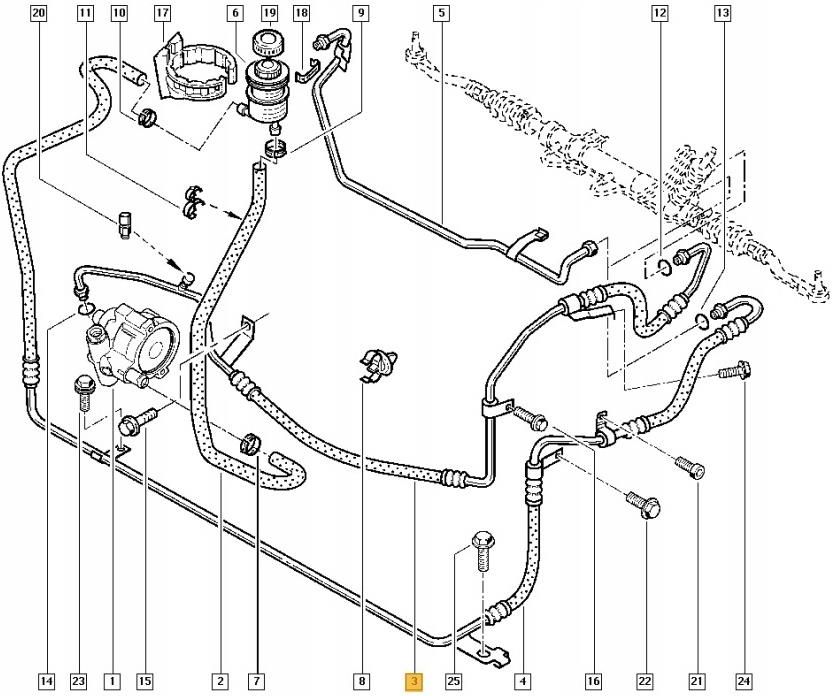 20
11
10
17
6
19
18
9
5
12
13
14
23
1
15
2
7
8
3
25
4
16
22
21
24