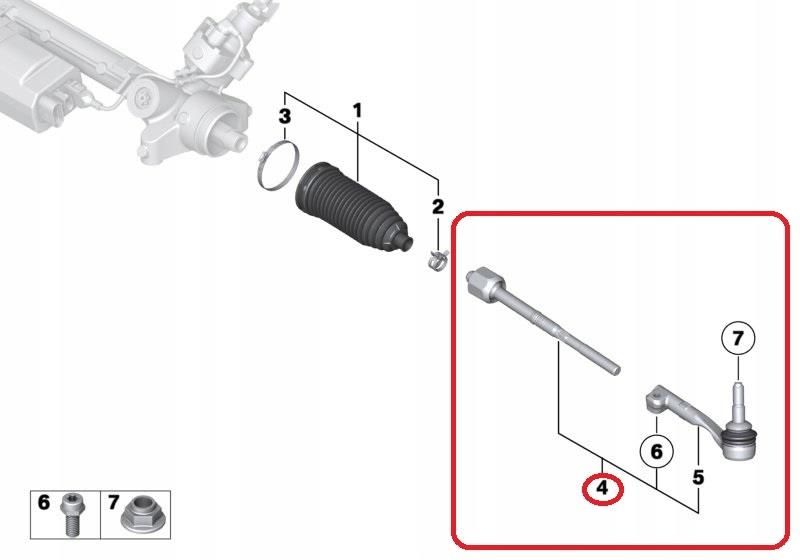 3
1
2
7
6
5
4
6
7