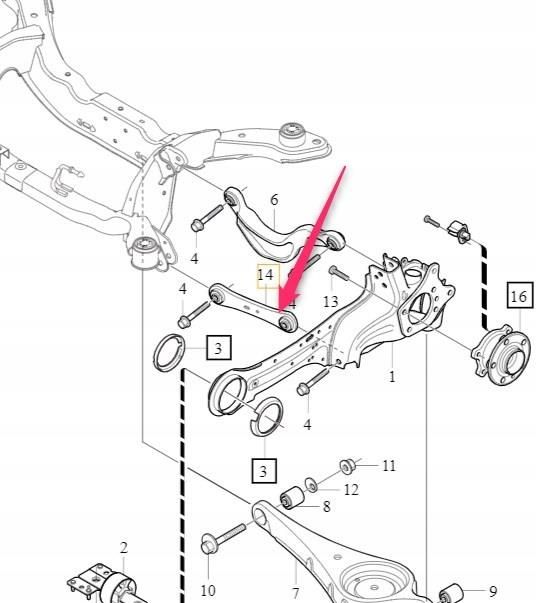 6
4
14
4
4
13
16
3
1
4
3
11
12
8
2
10
7
9