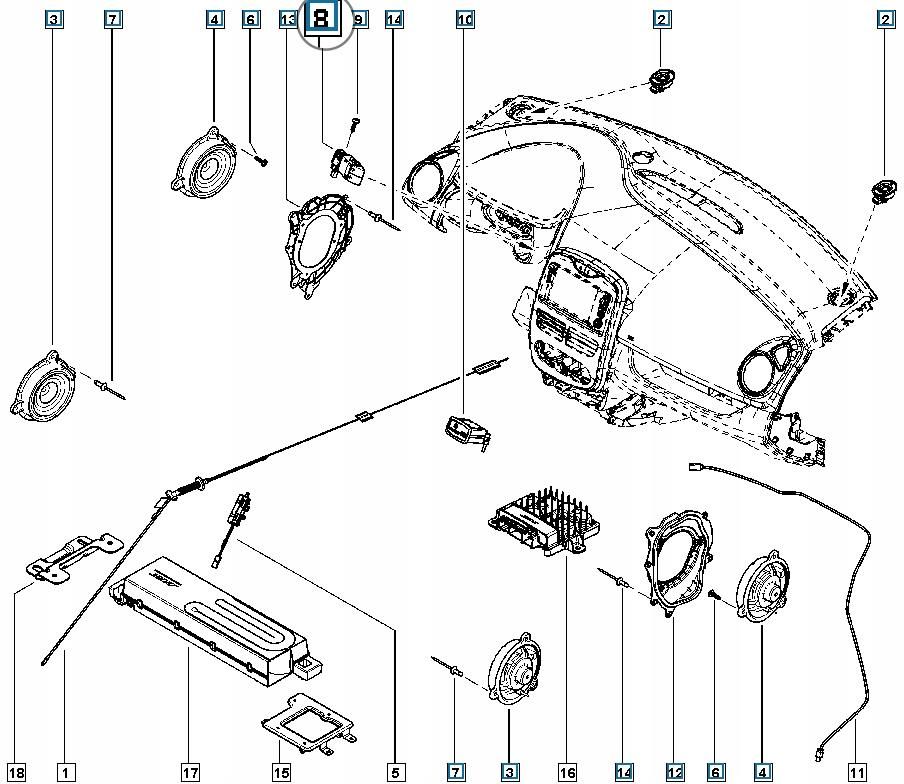 3
7
4
6
13
8
9
14
10
2
2
18
1
17
15
5
7
3
16
14
12
6
4
11