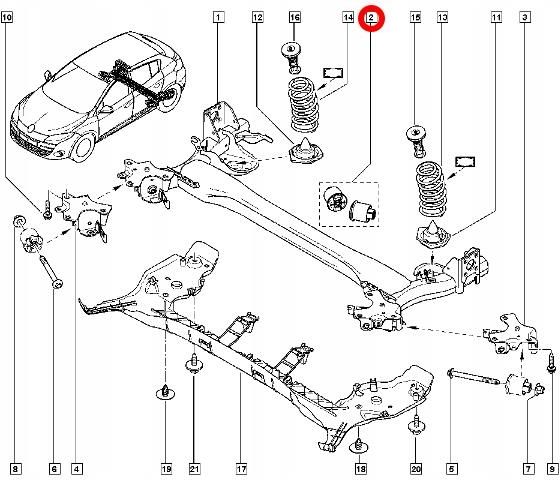 10
1
12
16
14
2
15
13
11
3
8
6
4
19
21
17
18
20
5
7
9