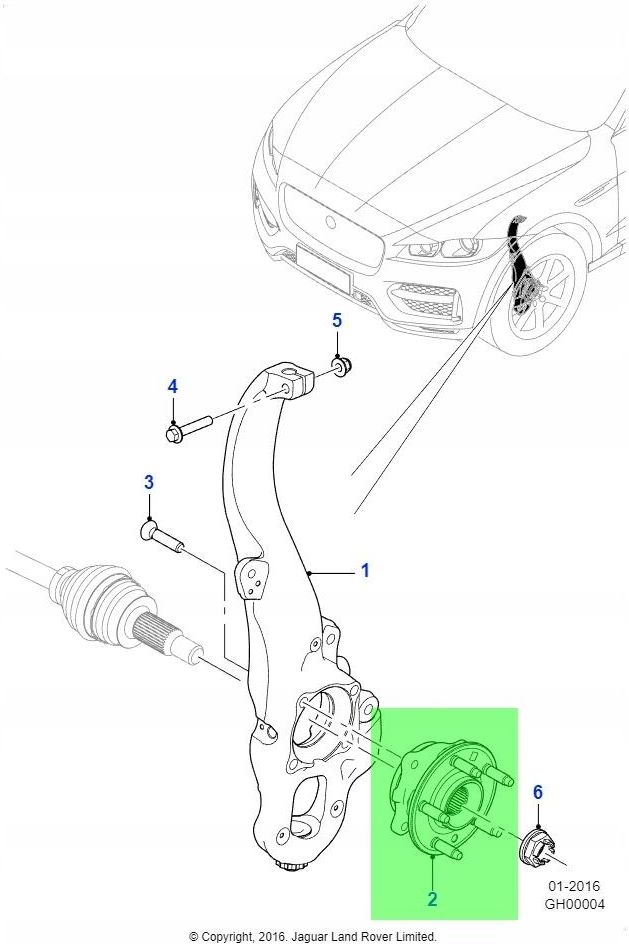 5

4

3

1

6

2

01-2016
GH00004

© Copyright, 2016. Jaguar Land Rover Limited.