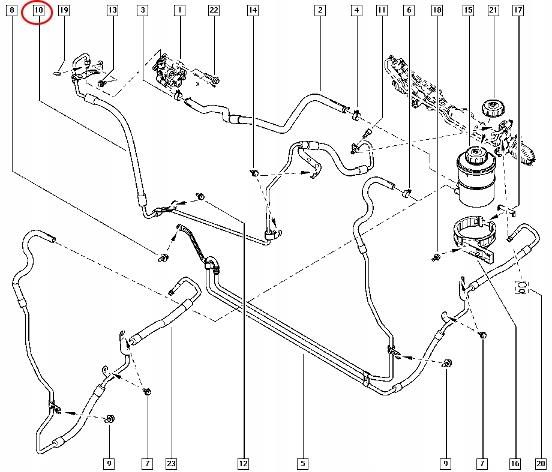 8 10 19 13 3 1 22 14 2 4 11 6 18 15 21 17

9 7 23 12 5 9 7 16 20