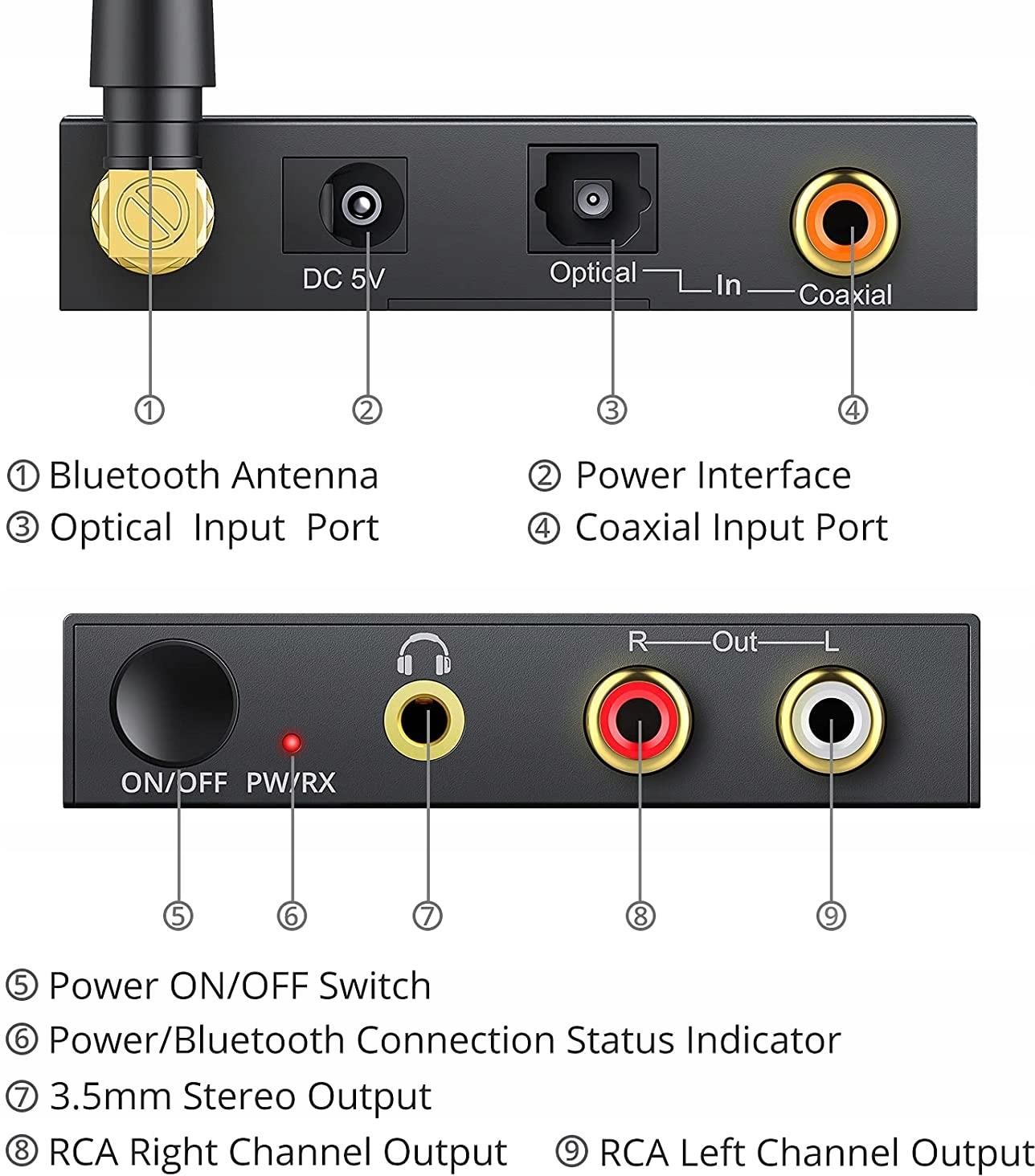 DC 5V

Optical In Coaxial

①

②

③

④

① Bluetooth Antenna

② Power Interface

③ Optical Input Port

④ Coaxial Input Port

R Out L

ON/OFF PW/RX

⑤

⑥

⑦

⑧

⑨

⑤ Power ON/OFF Switch

⑥ Power/Bluetooth Connection Status Indicator

⑦ 3.5mm Stereo Output

⑧ RCA Right Channel Output

⑨ RCA Left Channel Output