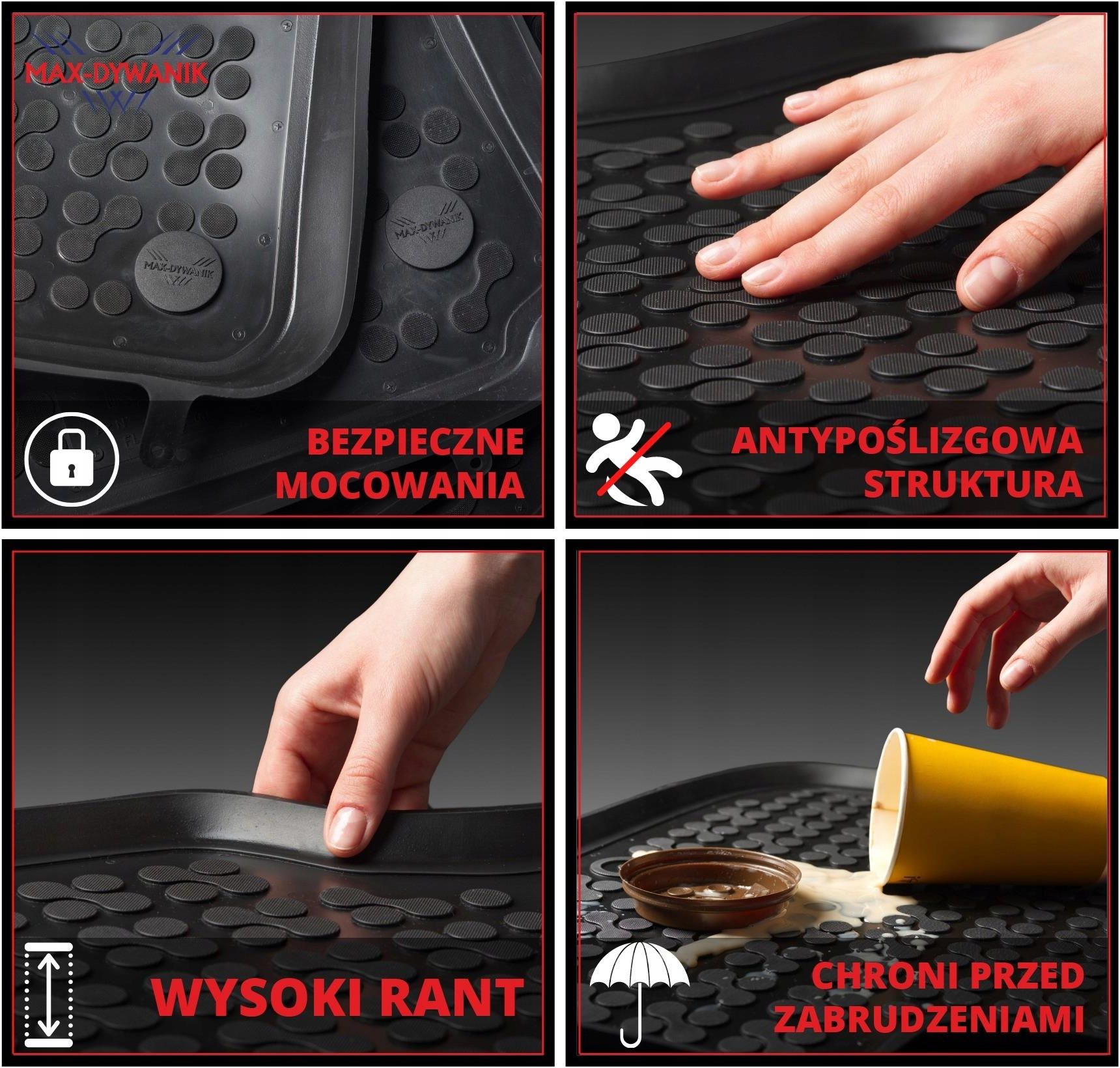 MAX-DYWANIK

MAX-DYWANIK

MAX-DYWANIK

BEZPIECZNE MOCOWANIA

ANTYPOŚLIZGOWA STRUKTURA

WYSOKI RANT

CHRONI PRZED ZABRUDZENIAMI