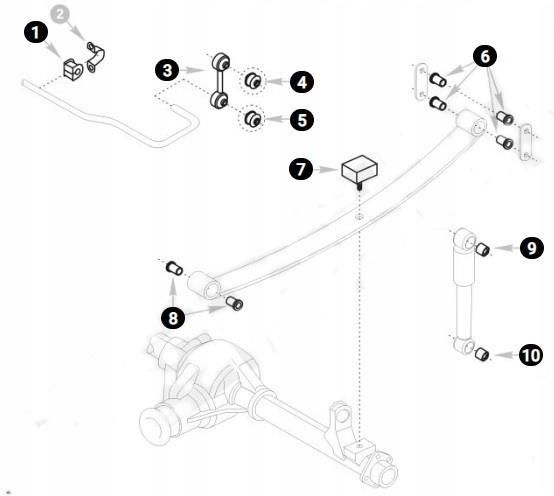 1
2
3
4
5
6
7
8
9
10