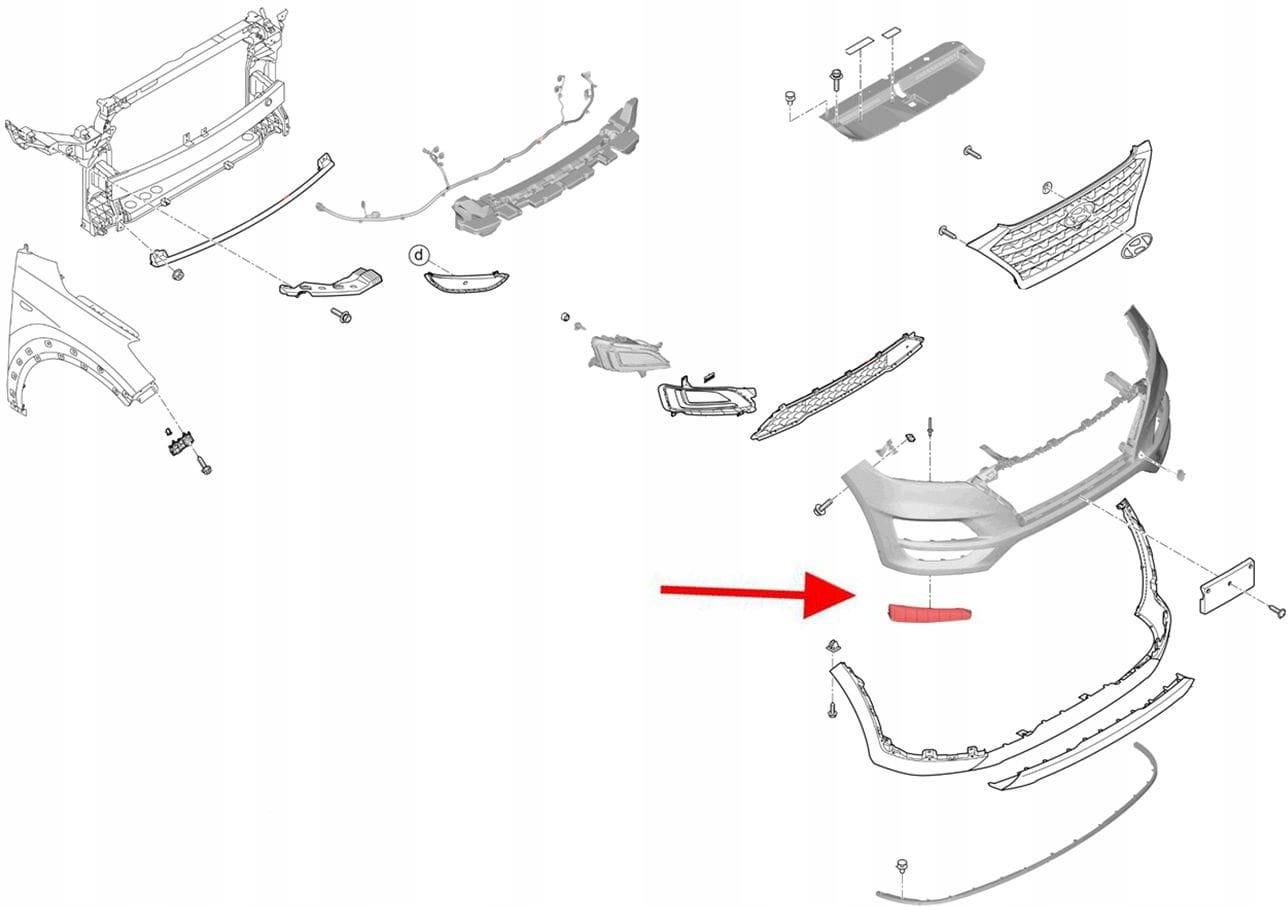 d