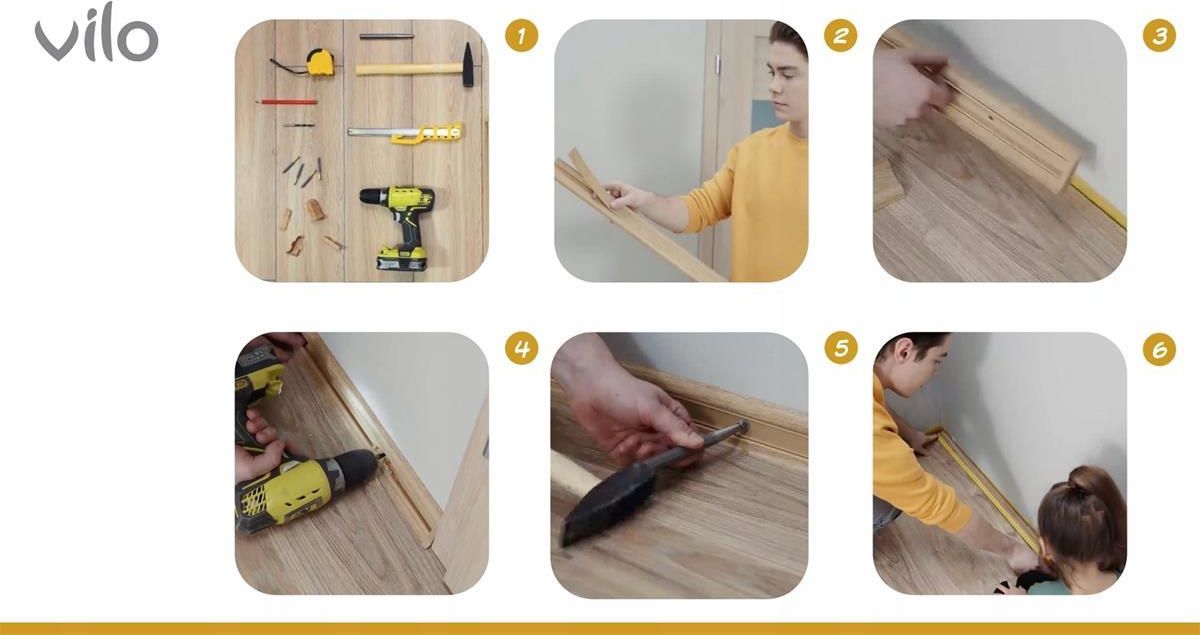 vilo

1

2

3

4

5

6