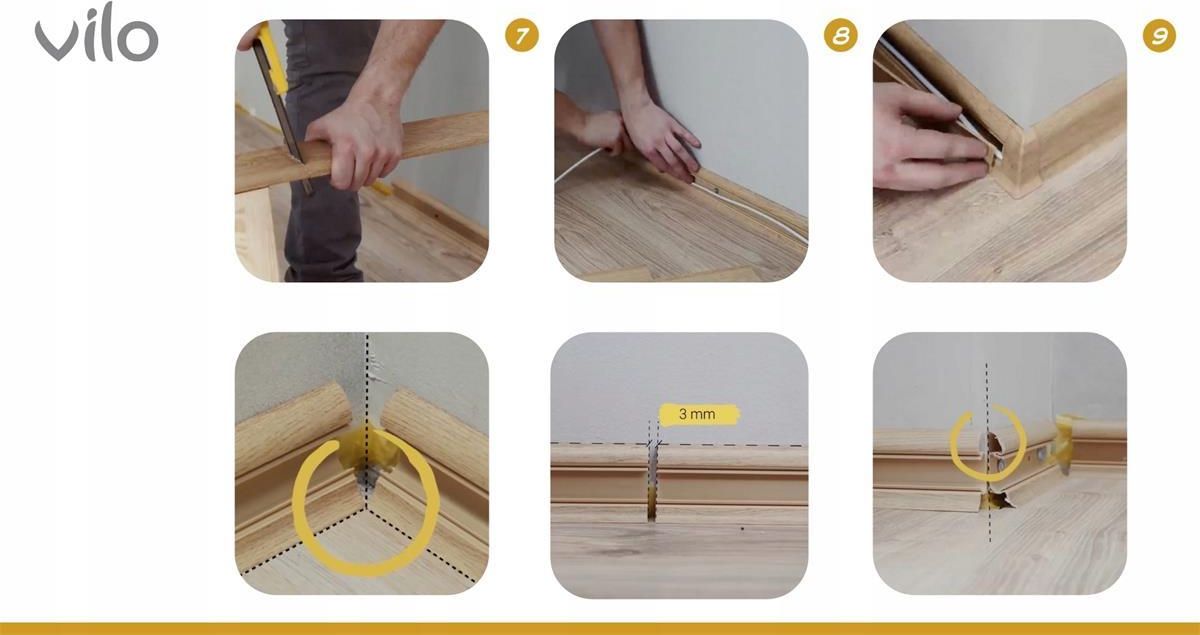 vilo

7

8

9

3 mm