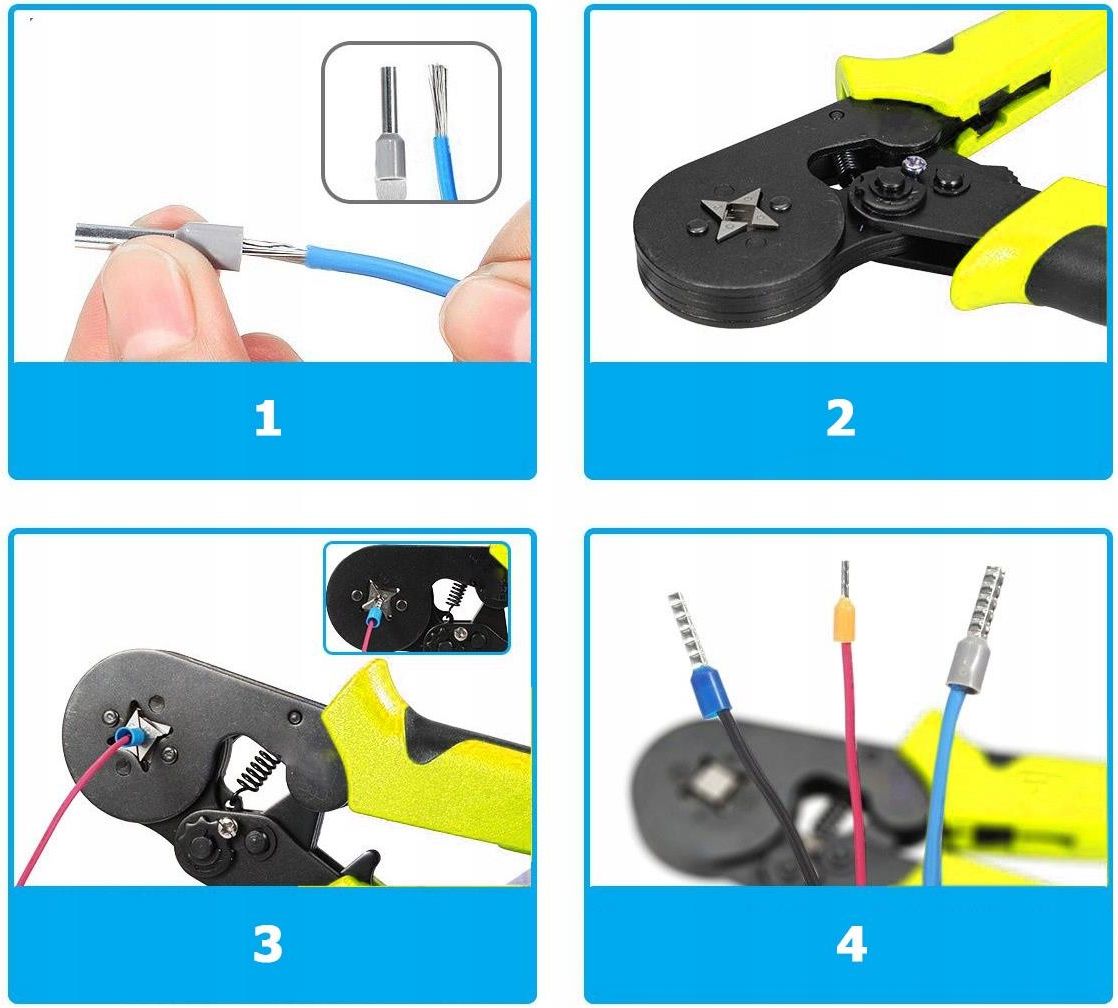 1

2

3

4