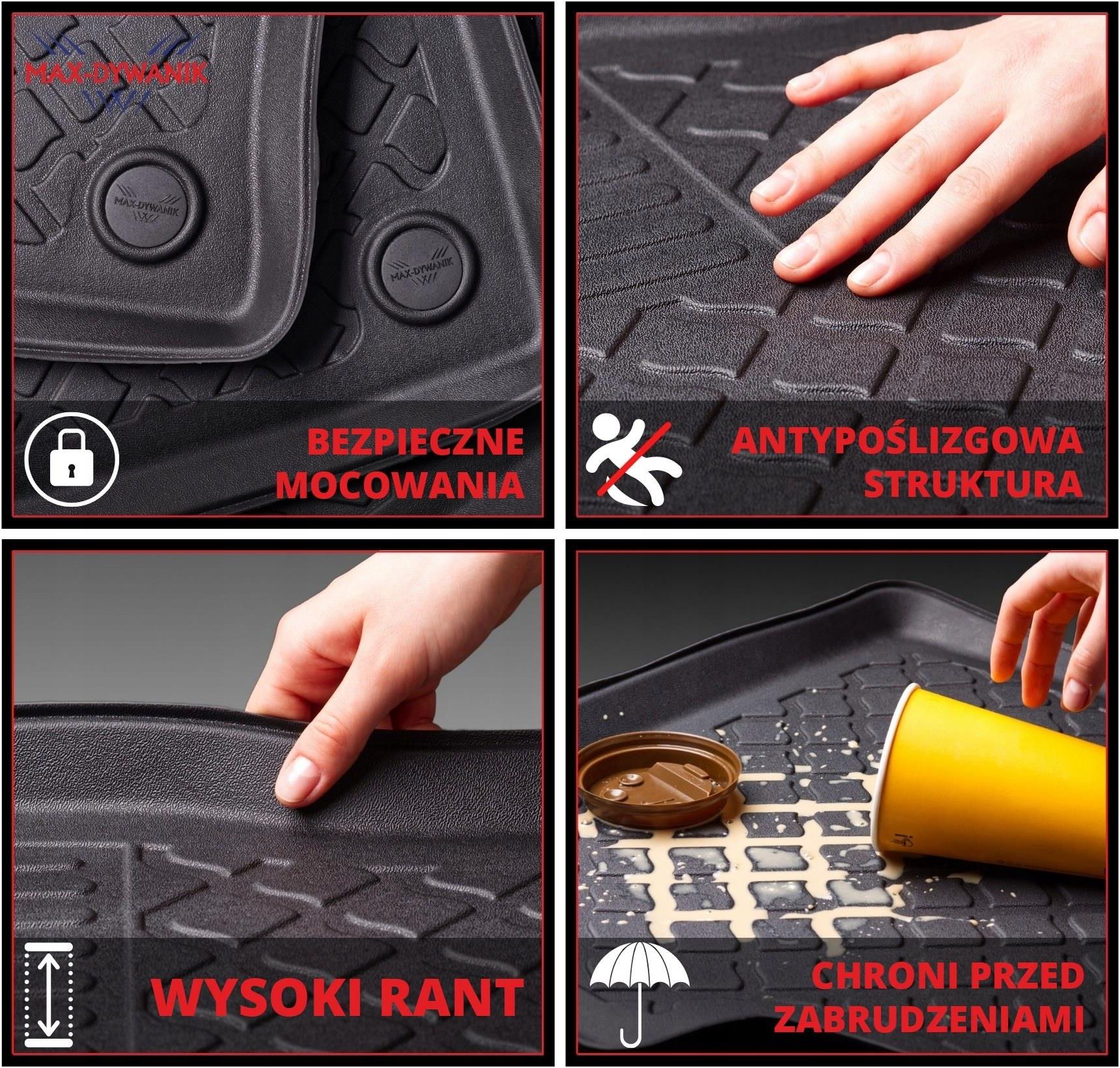 MAX-DYWANIK

MAX-DYWANIK

MAX-DYWANIK

BEZPIECZNE MOCOWANIA

ANTYPOŚLIZGOWA STRUKTURA

WYSOKI RANT

CHRONI PRZED ZABRUDZENIAMI