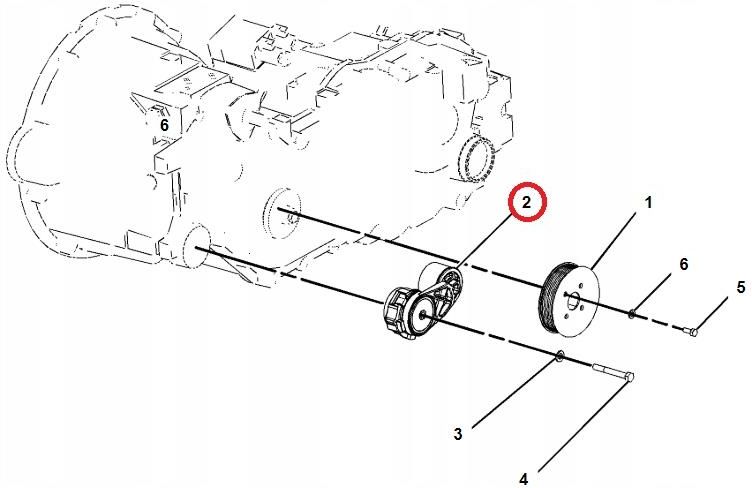 6
2
1
6
5
3
4