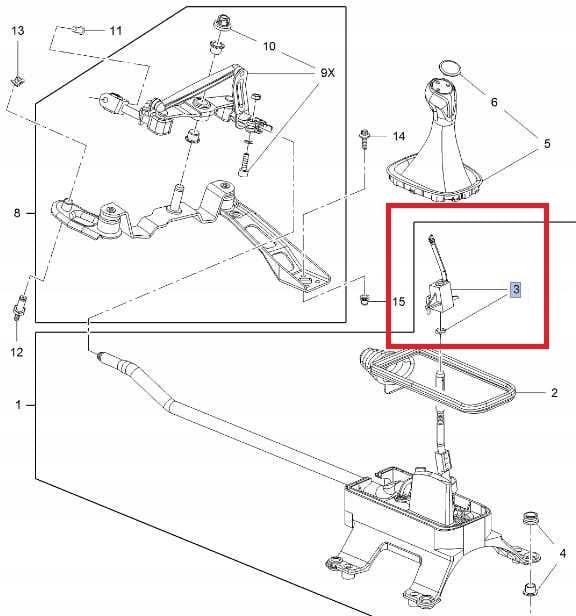 13
11
10
9X
6
5
14
8
3
15
12
2
1
4