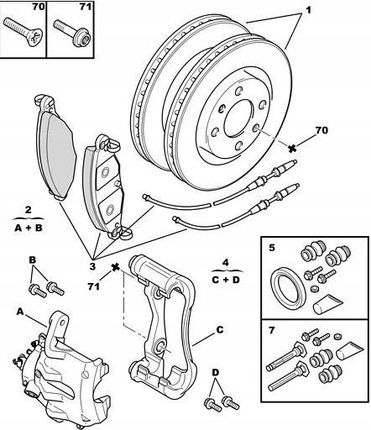 70
71
1
70
2
A + B
3
71
B
A
4
C + D
C
D
5
7