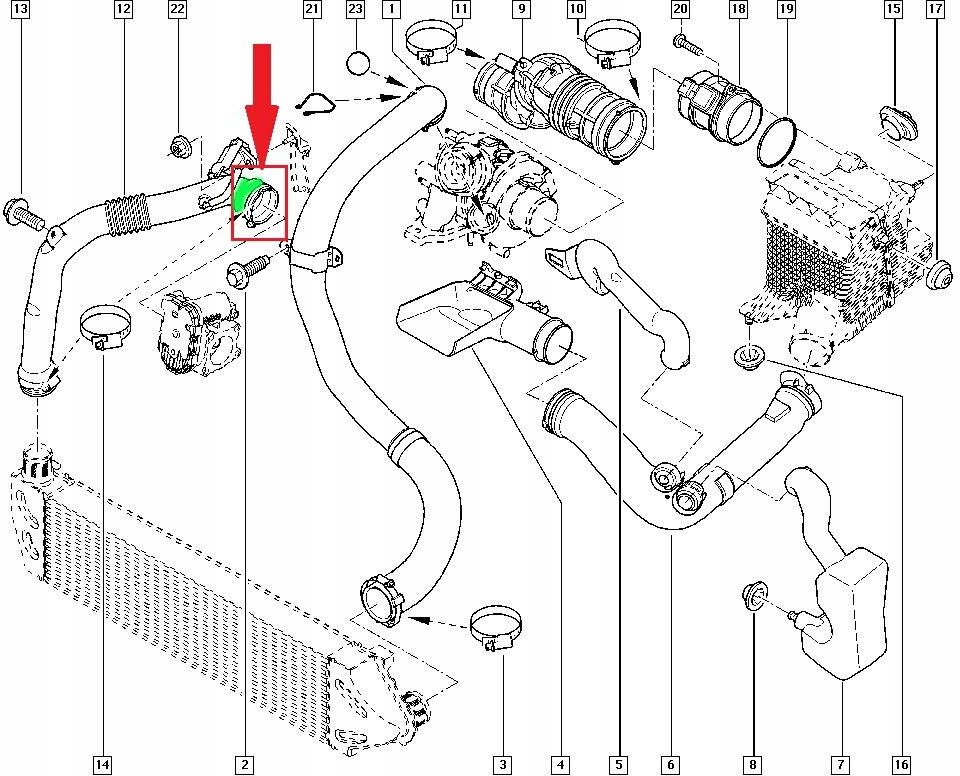 13
12
22
21
23
1
11
9
10
20
18
19
15
17
14
2
3
4
5
6
8
7
16