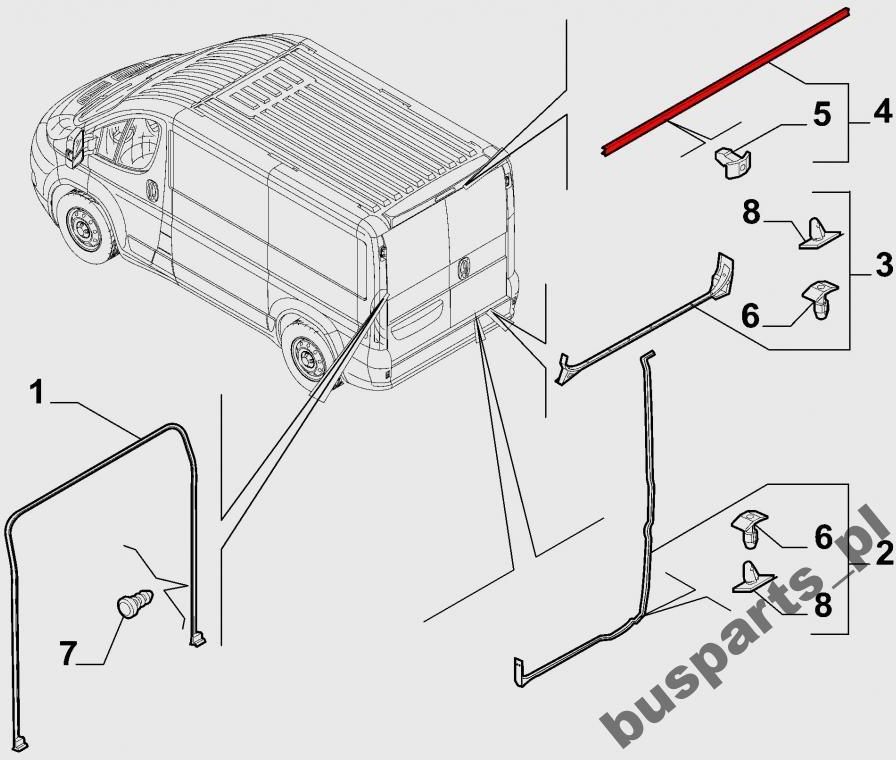 5
4
8
3
6
1
6
2
8
7
busparts_pl